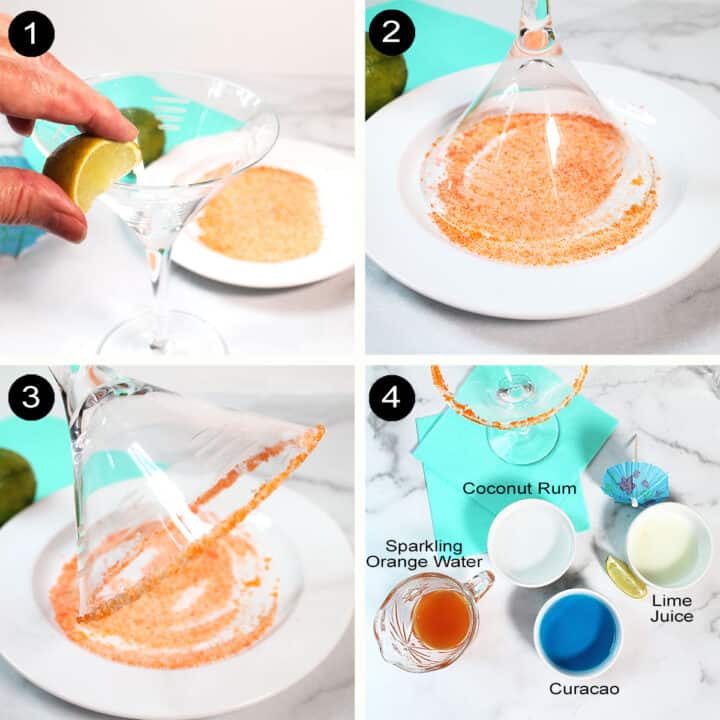 1

2

3

4

Coconut Rum

Sparkling Orange Water

Lime Juice

Curacao