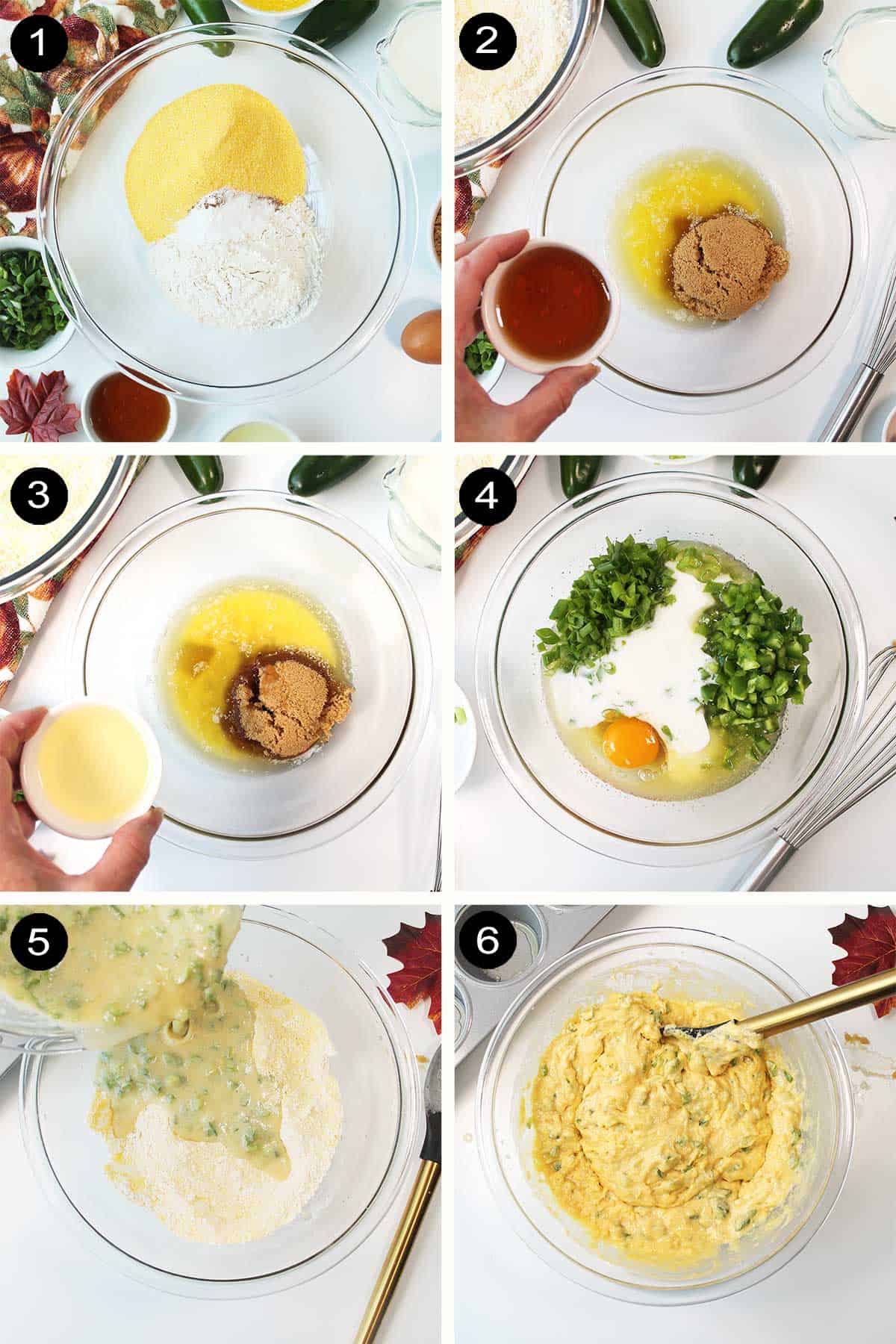 1

2

3

4

5

6