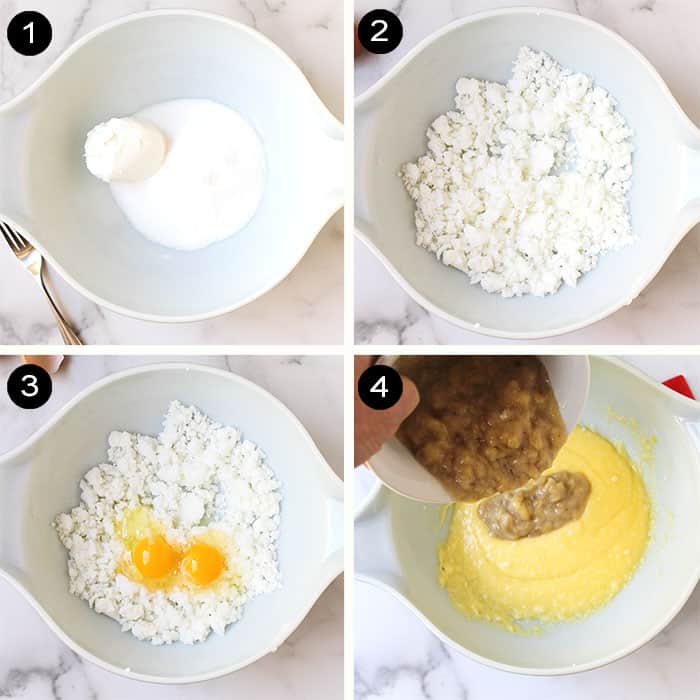 1

2

3

4