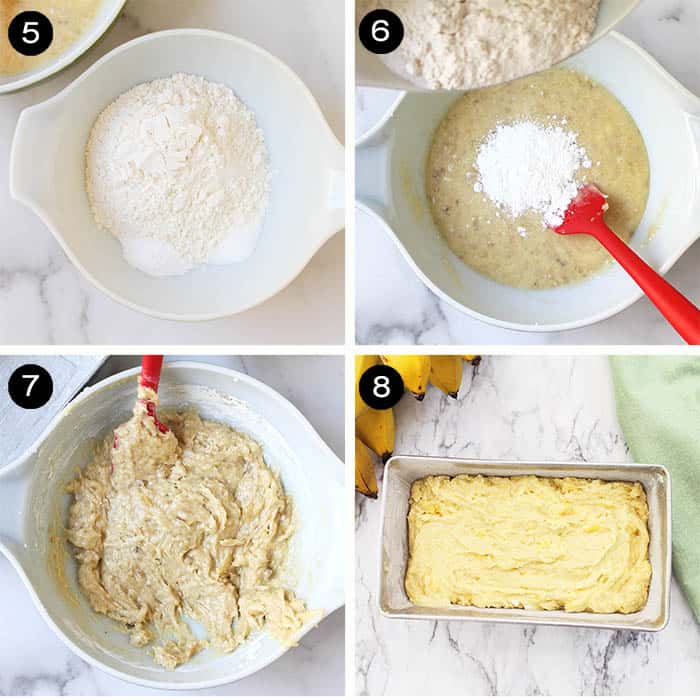 5

6

7

8