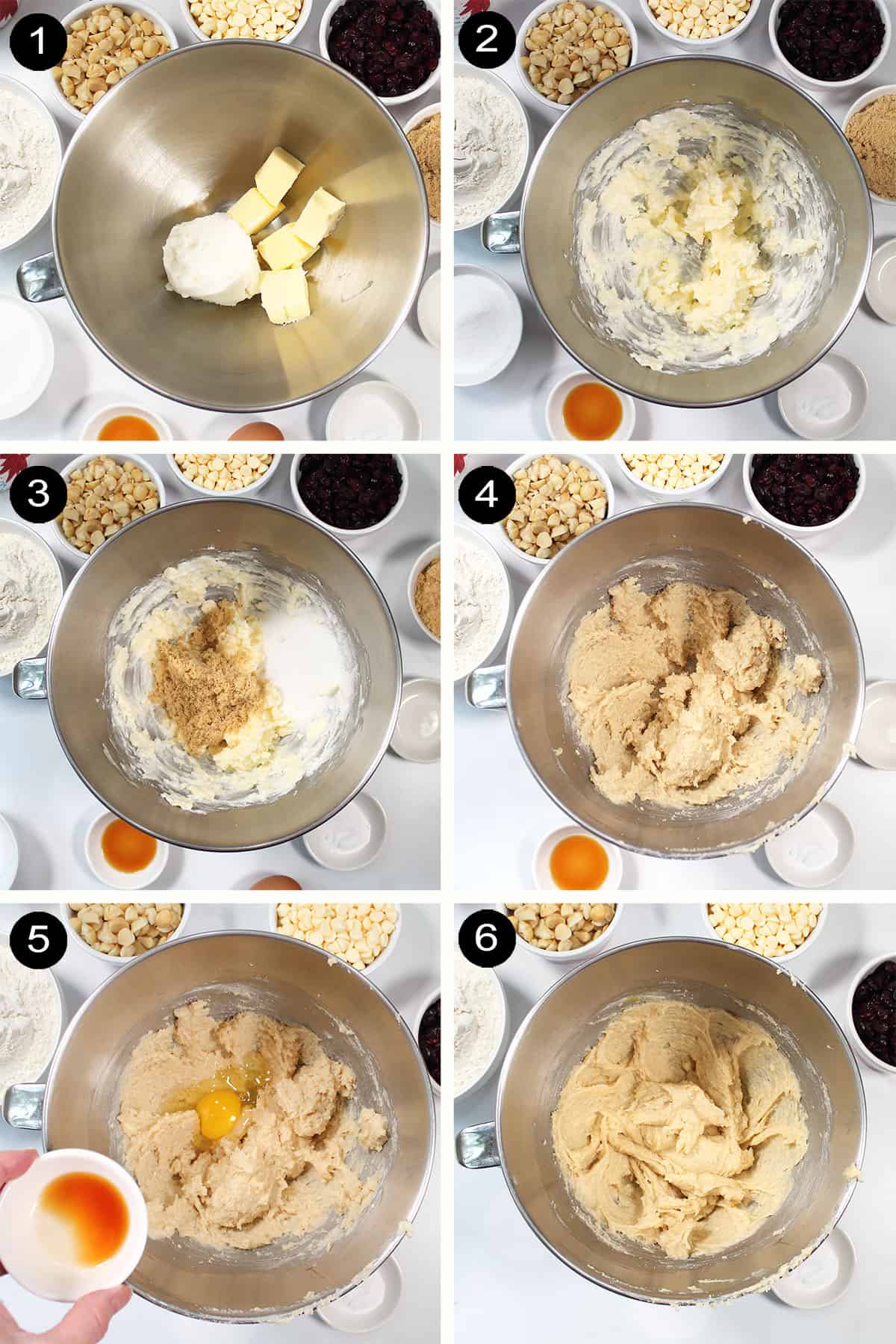 1

2

3

4

5

6