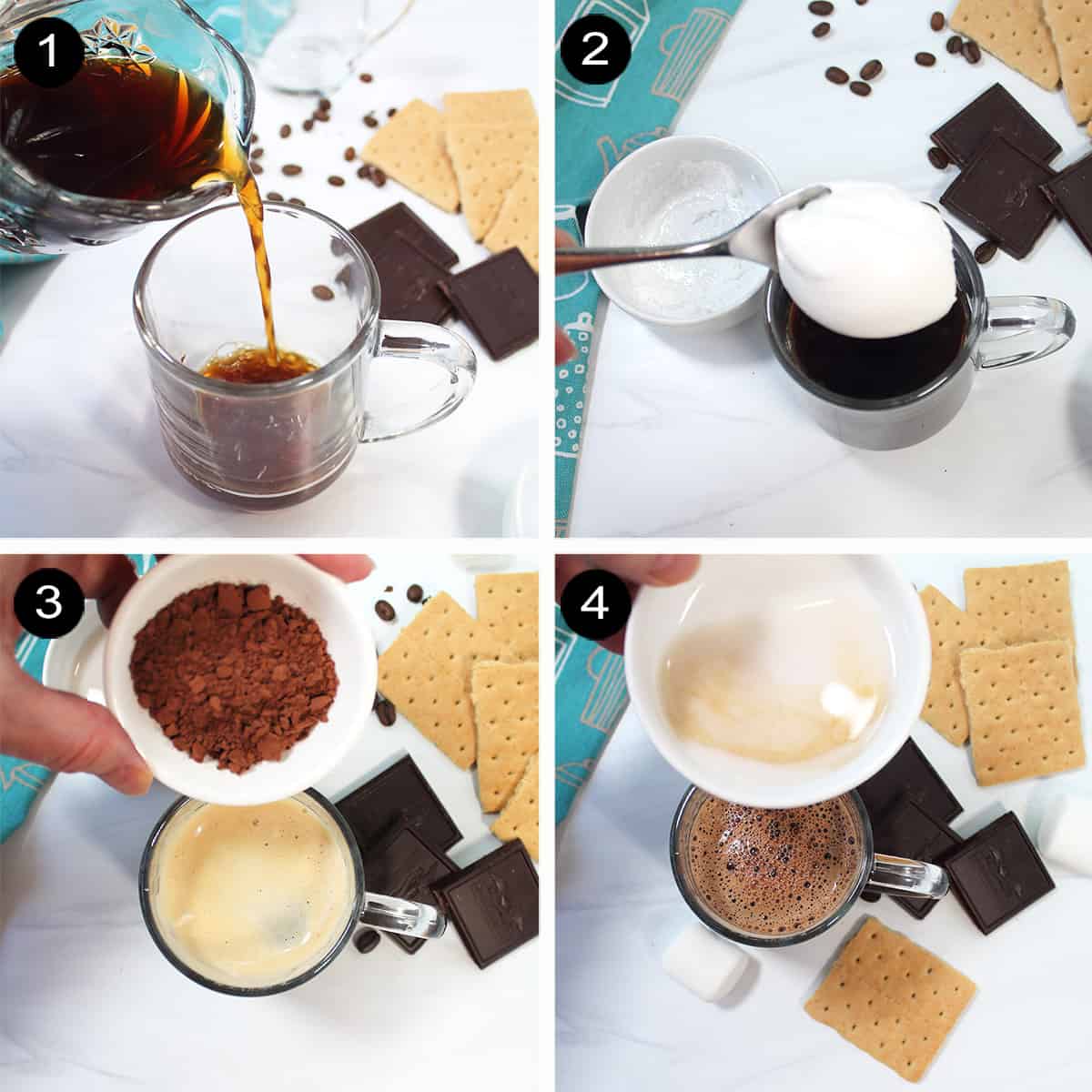 1

2

3

4