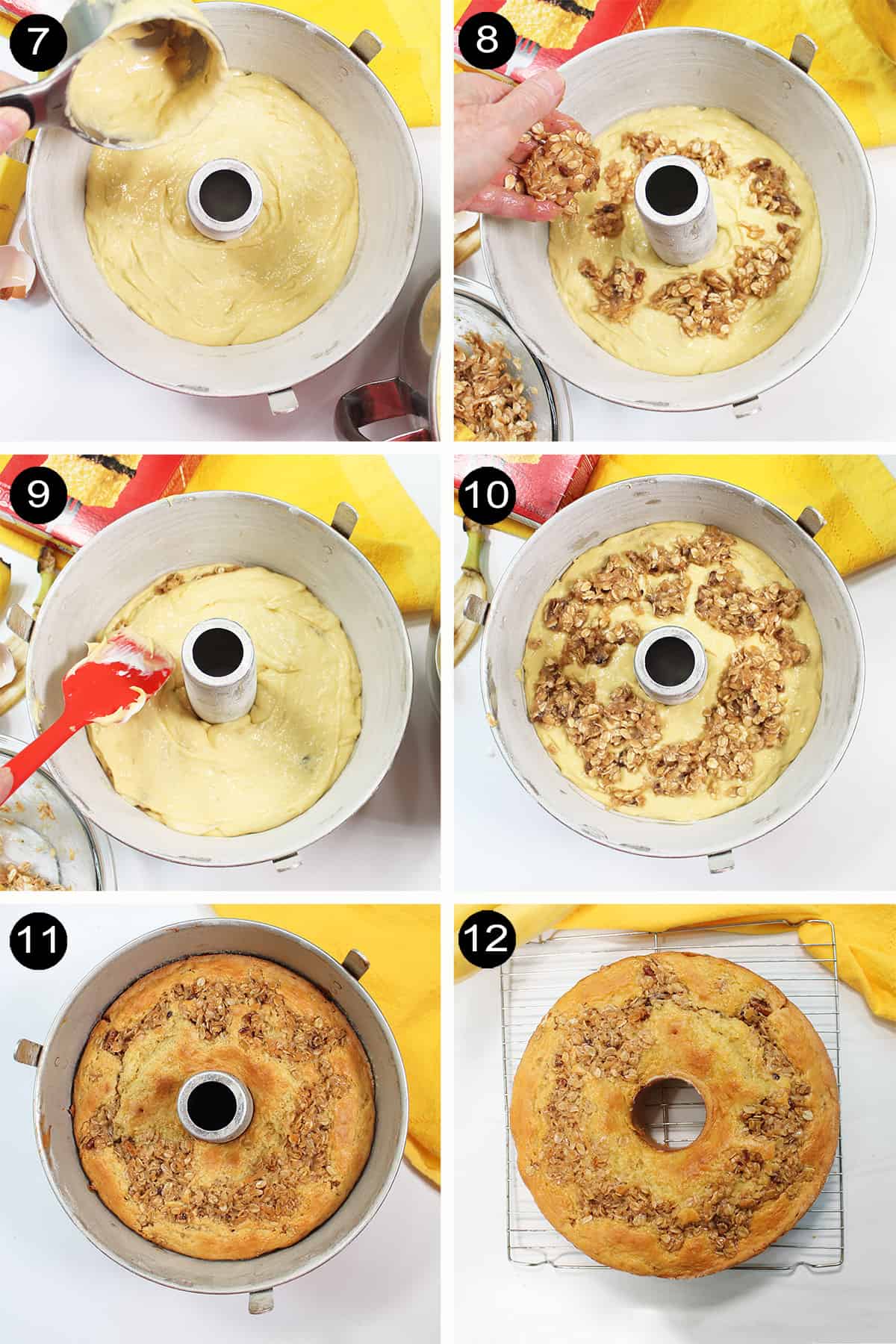 7

8

9

10

11

12