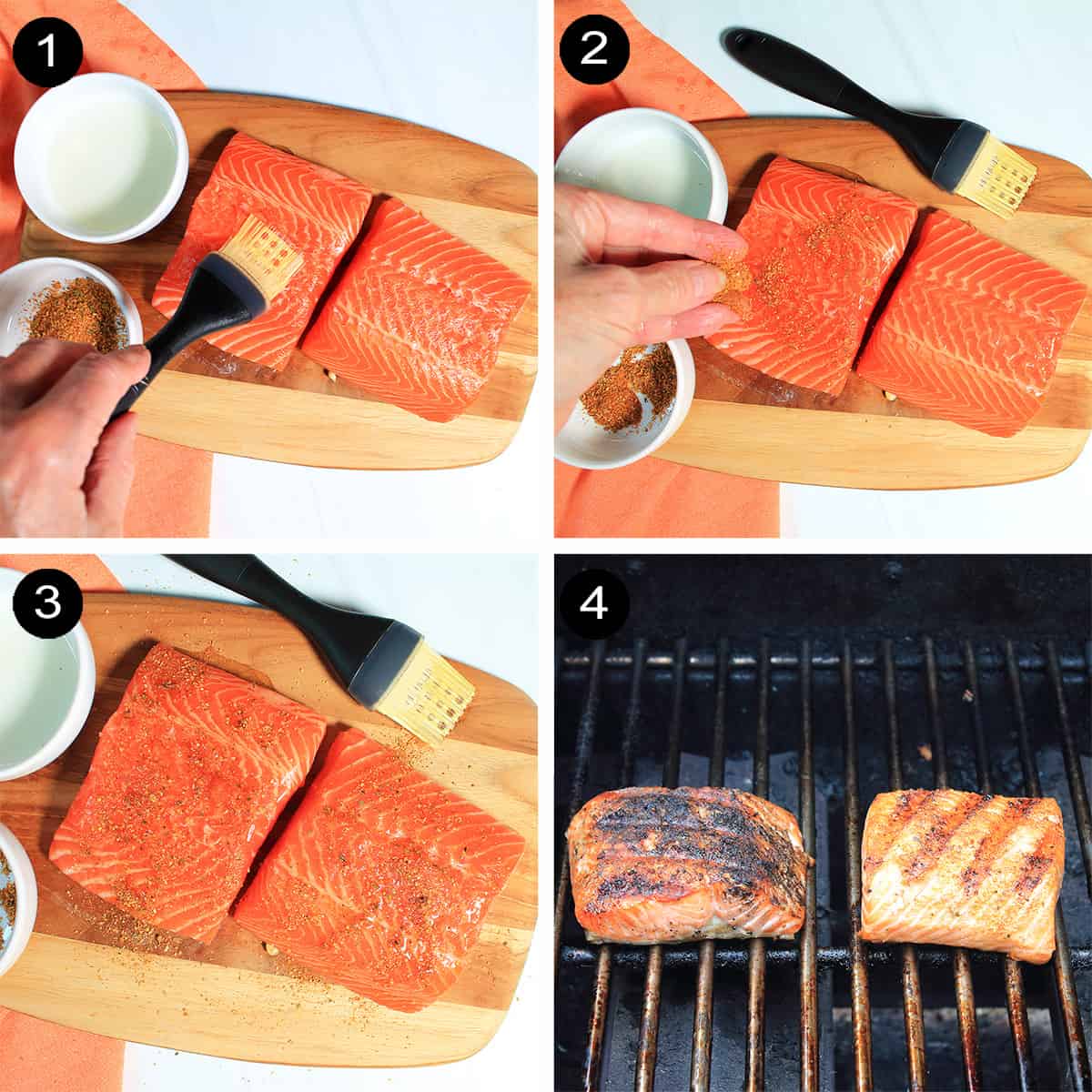 1
2
3
4