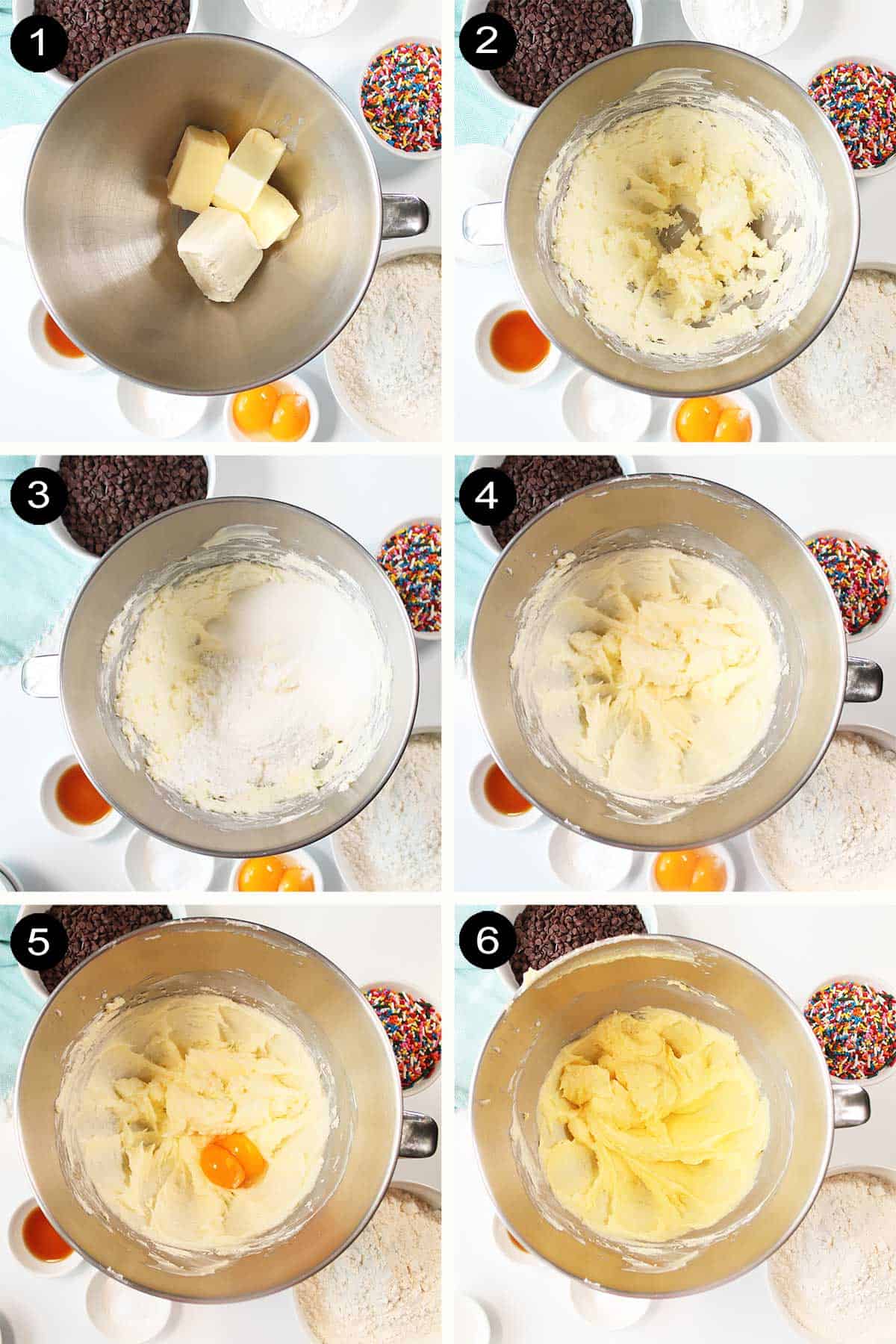 1

2

3

4

5

6