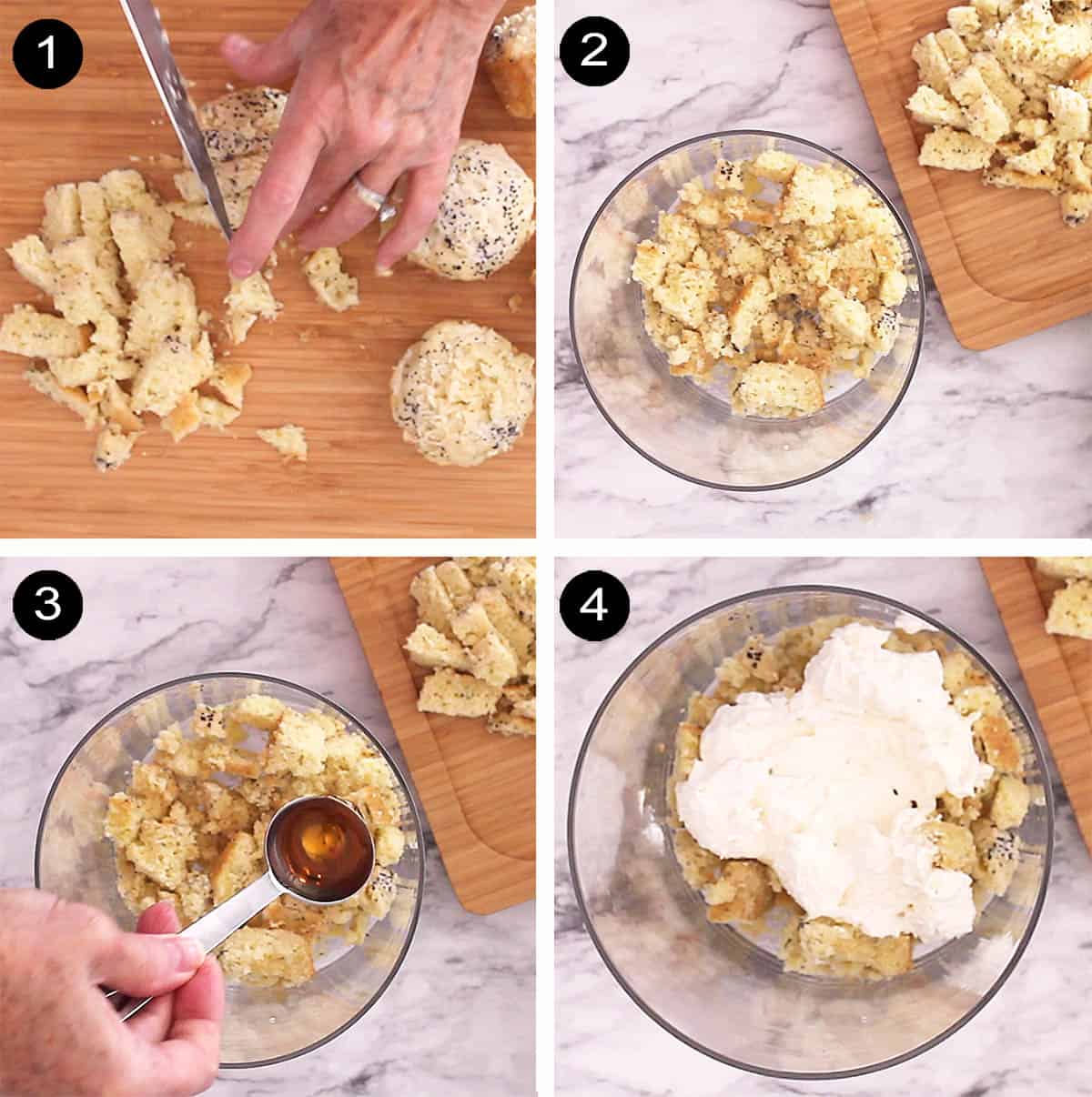 1

2

3

4