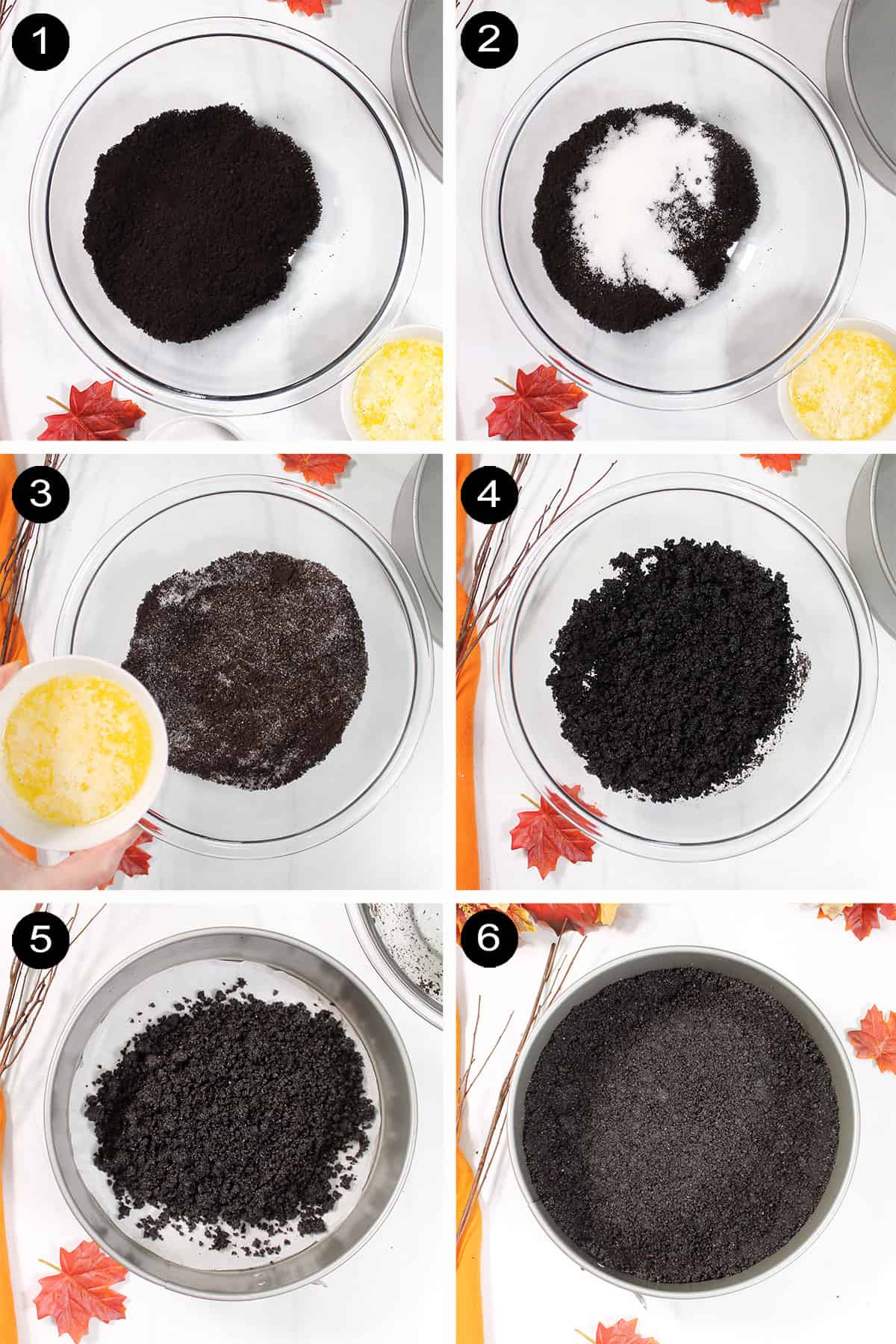 1

2

3

4

5

6