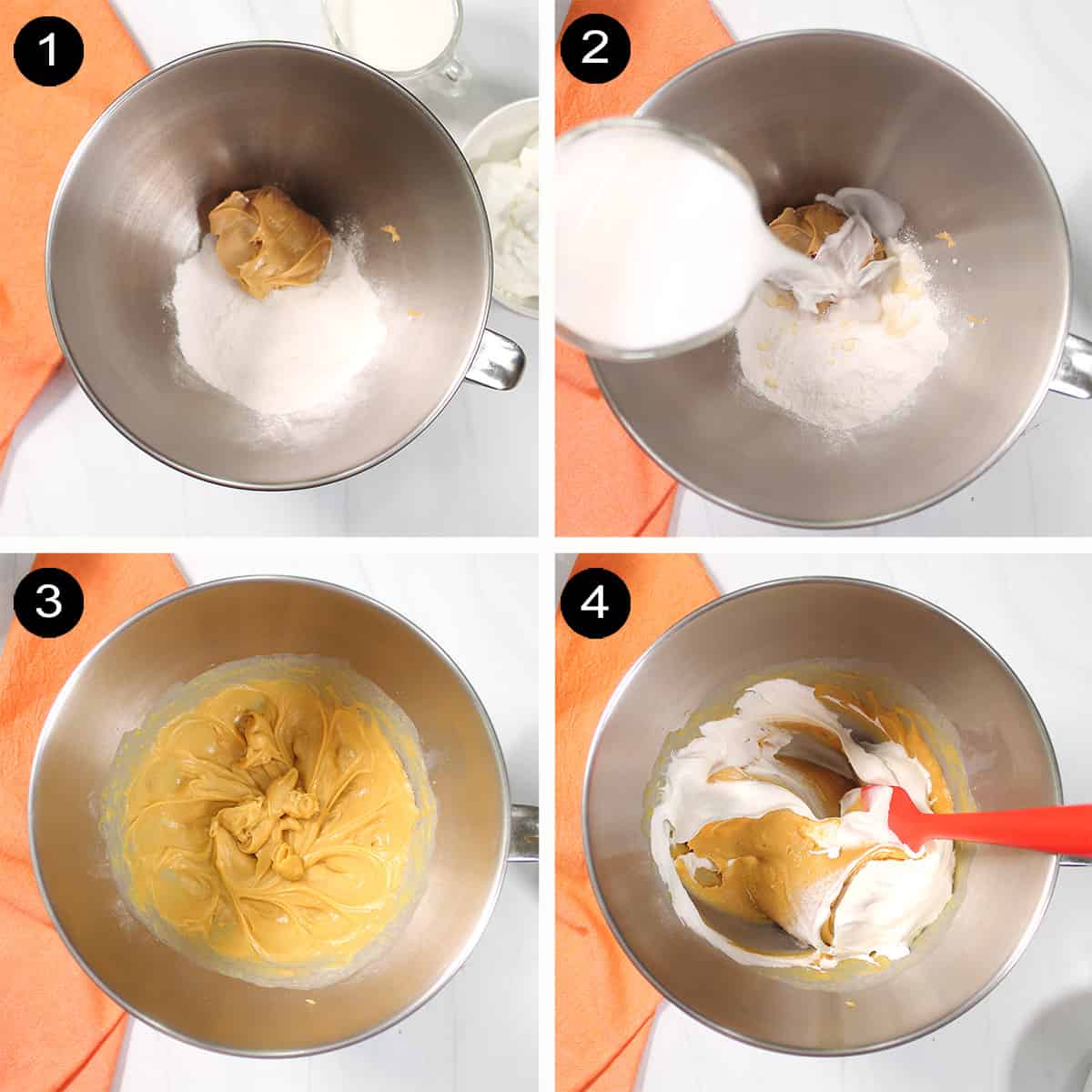 1
2
3
4