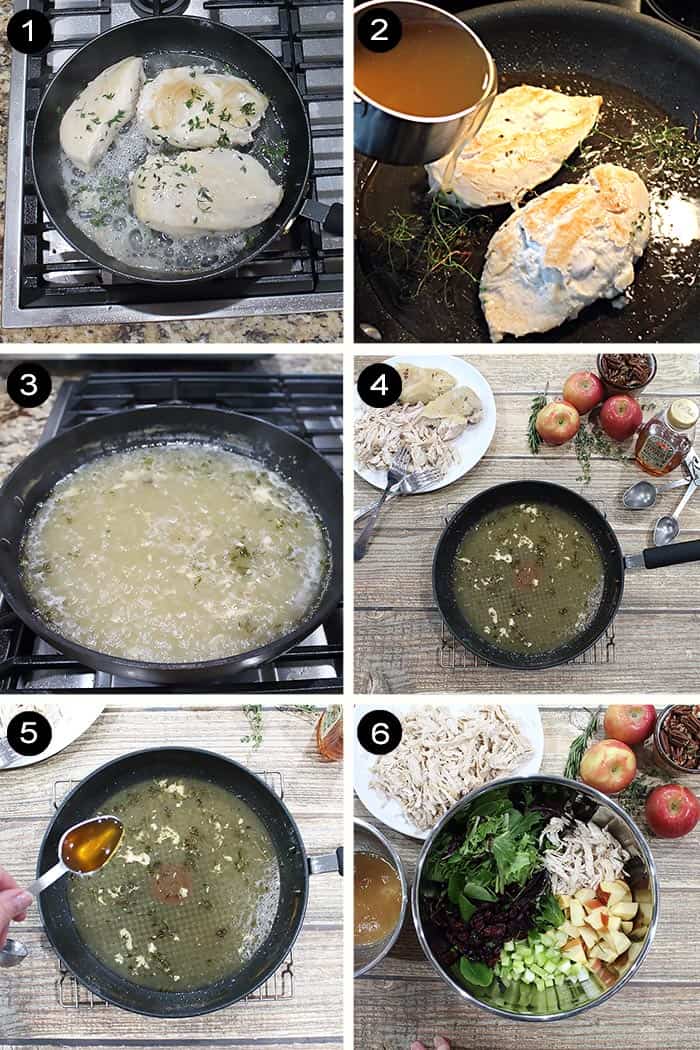 1
2
3
4
5
6