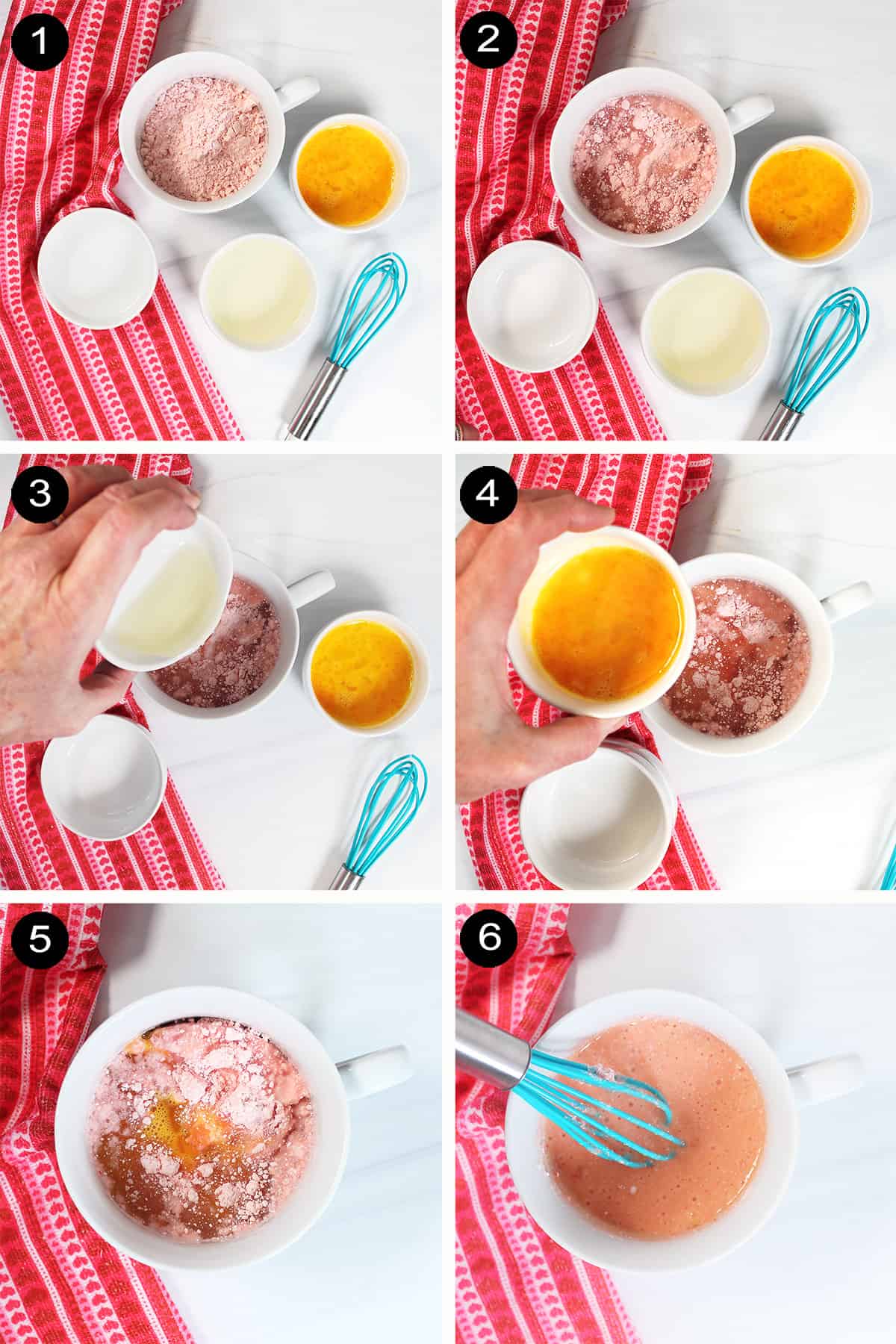 1

2

3

4

5

6