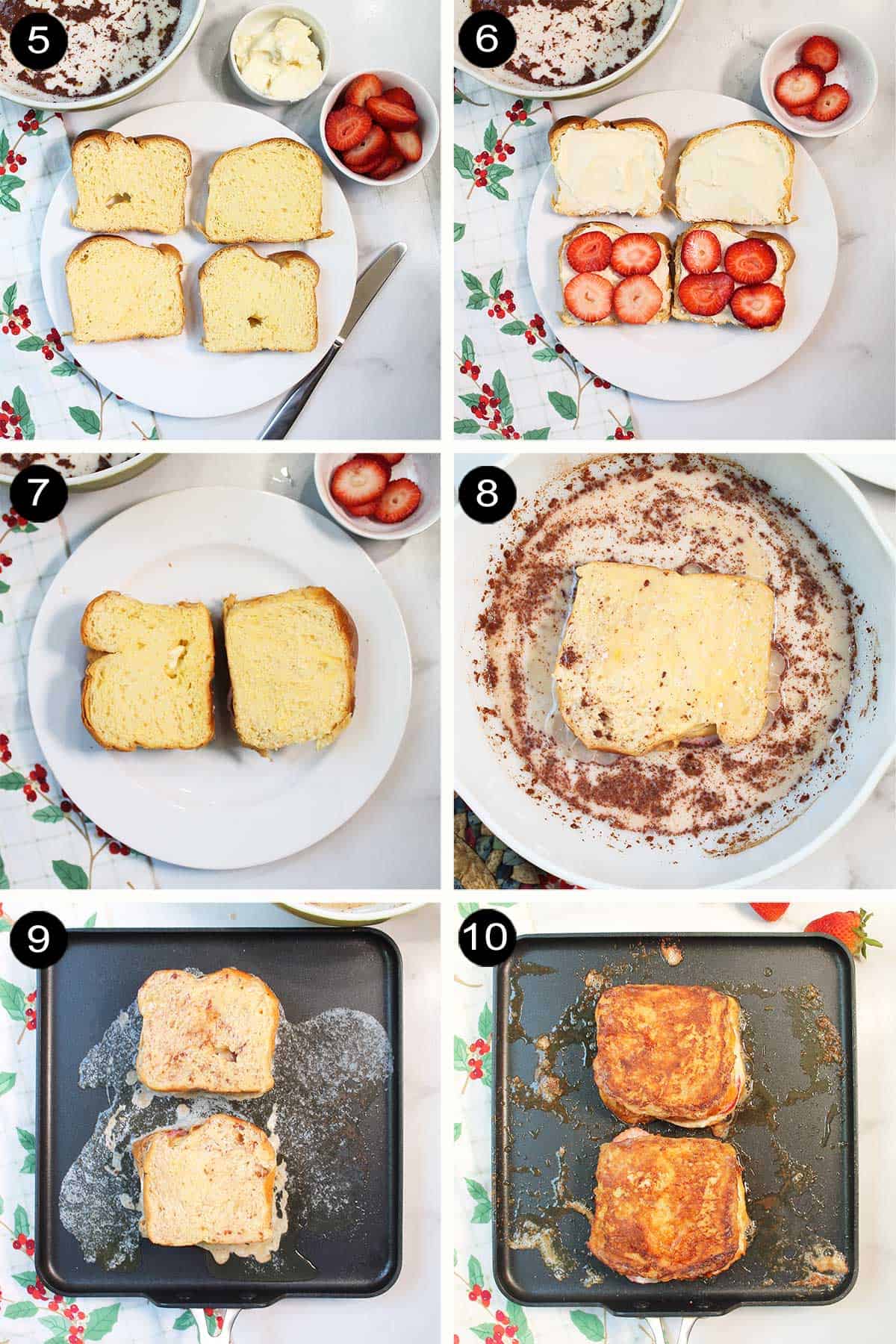 5

6

7

8

9

10