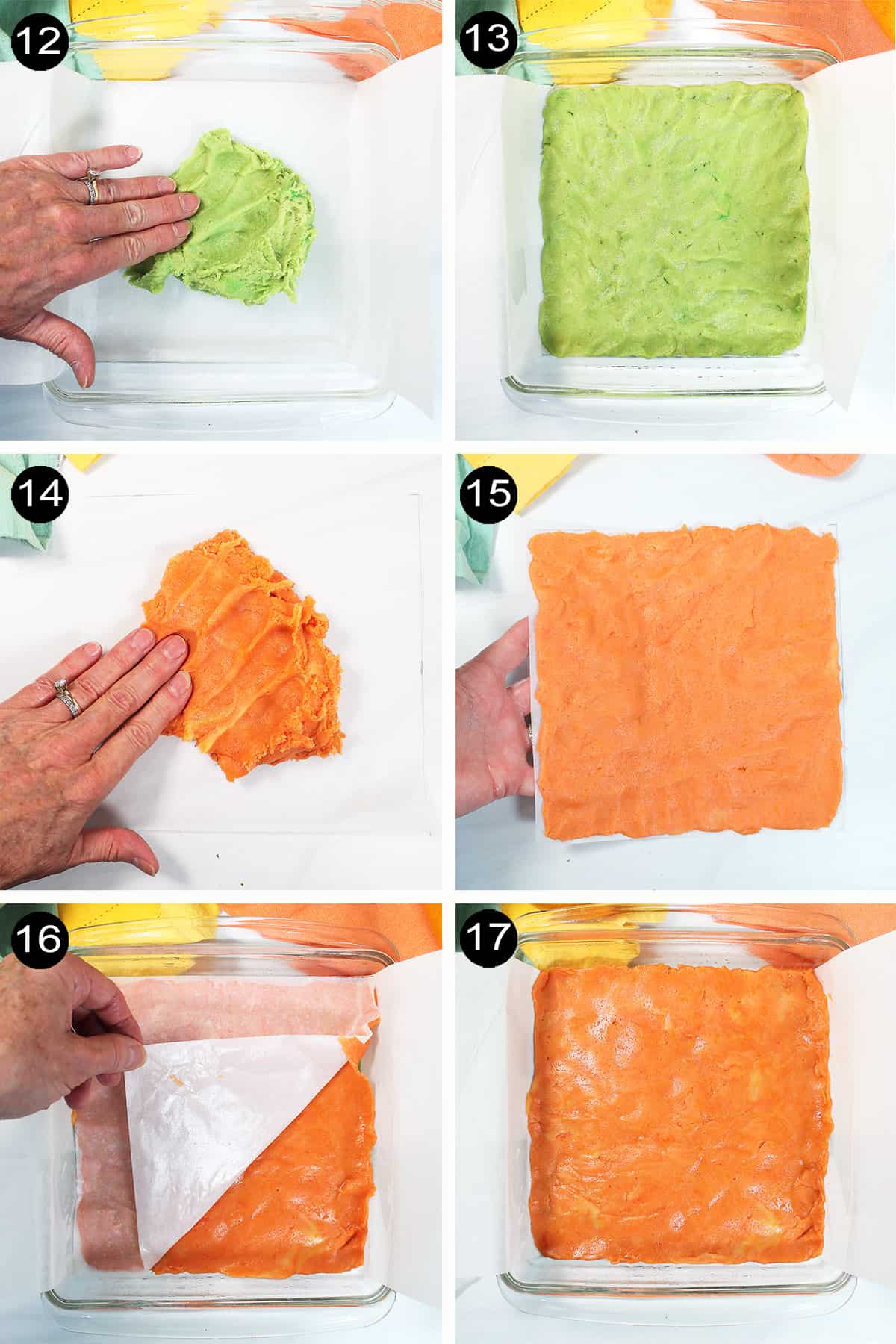 12

13

14

15

16

17