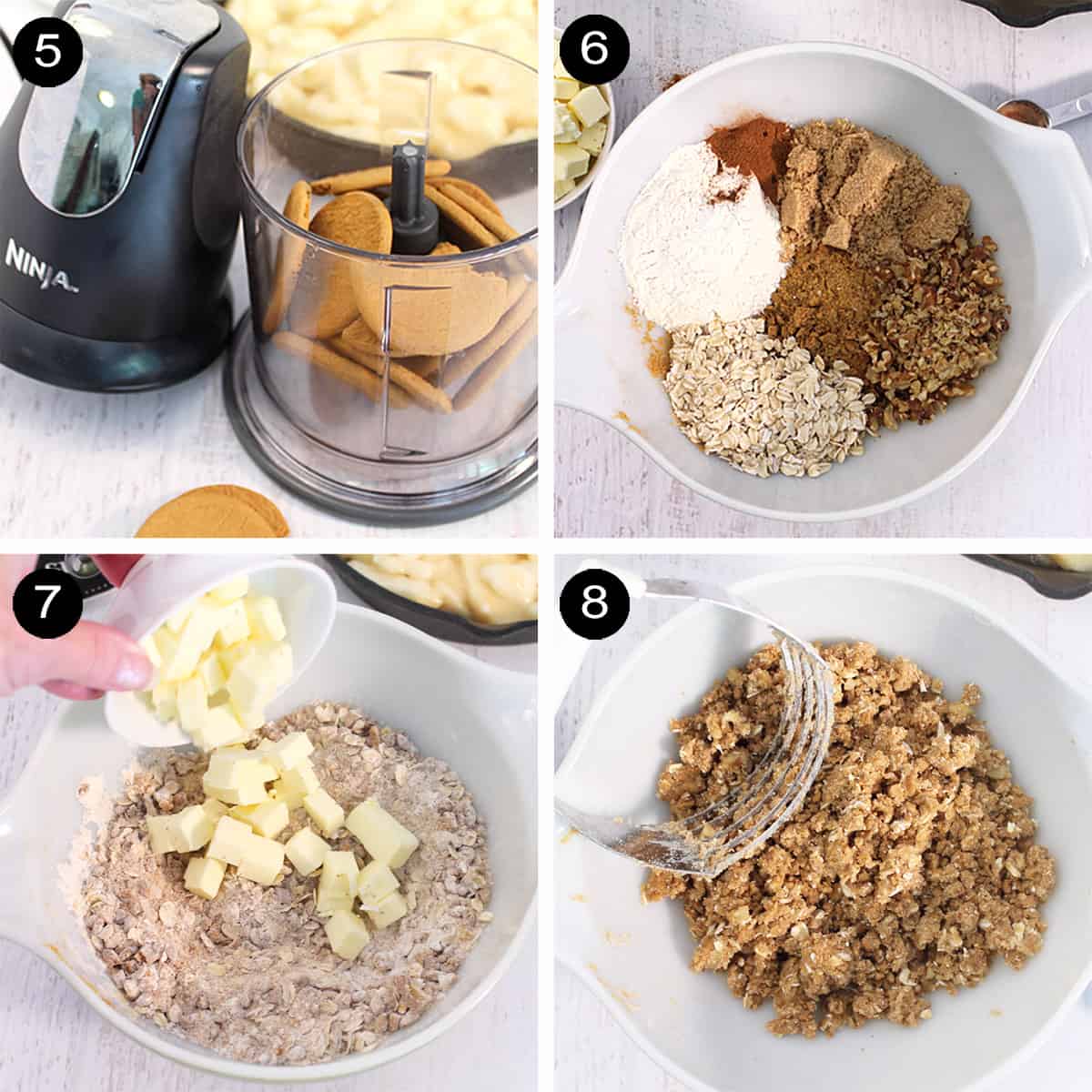 5
NINJA.
6
7
8