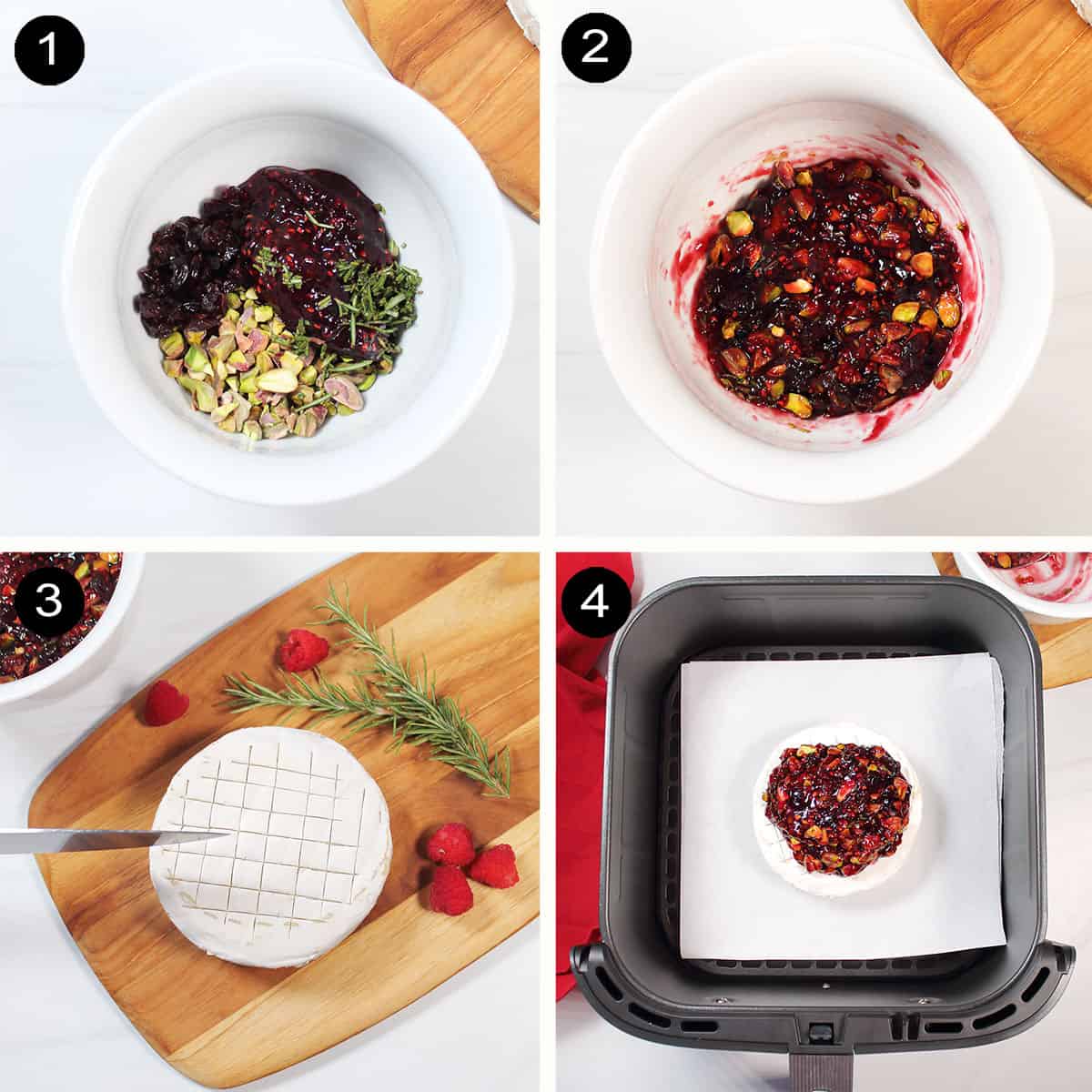 1

2

3

4