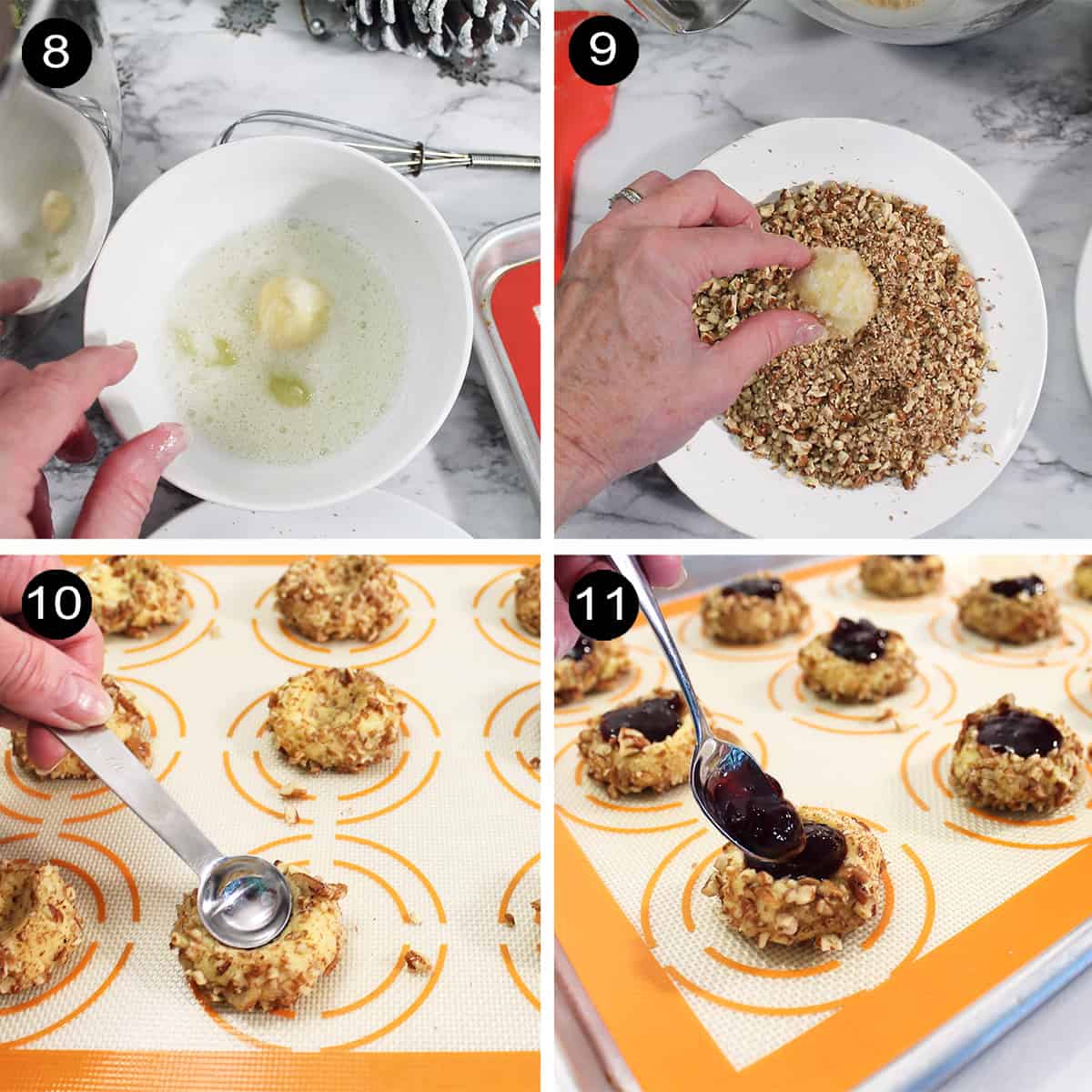 8

9

10

11