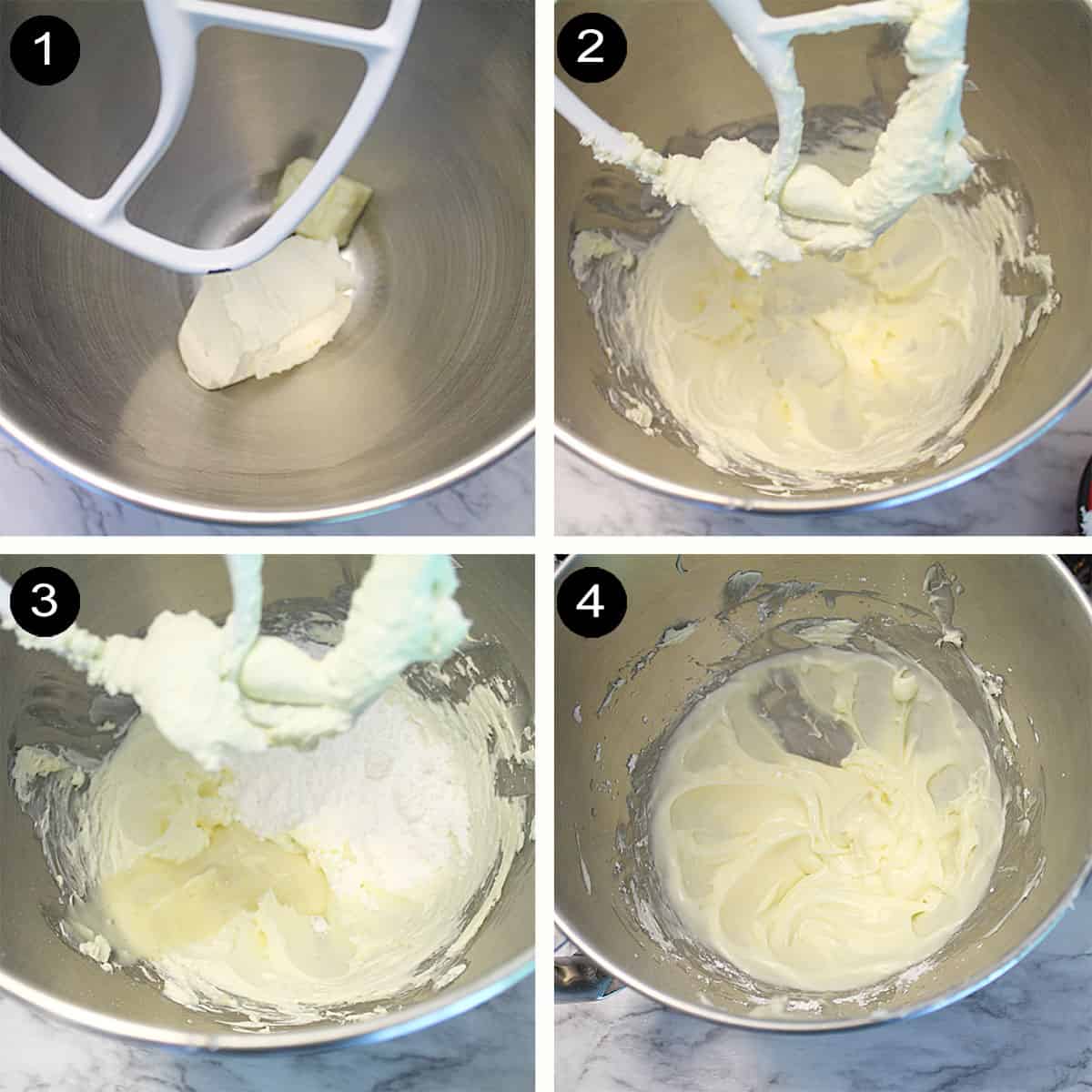 1
2
3
4