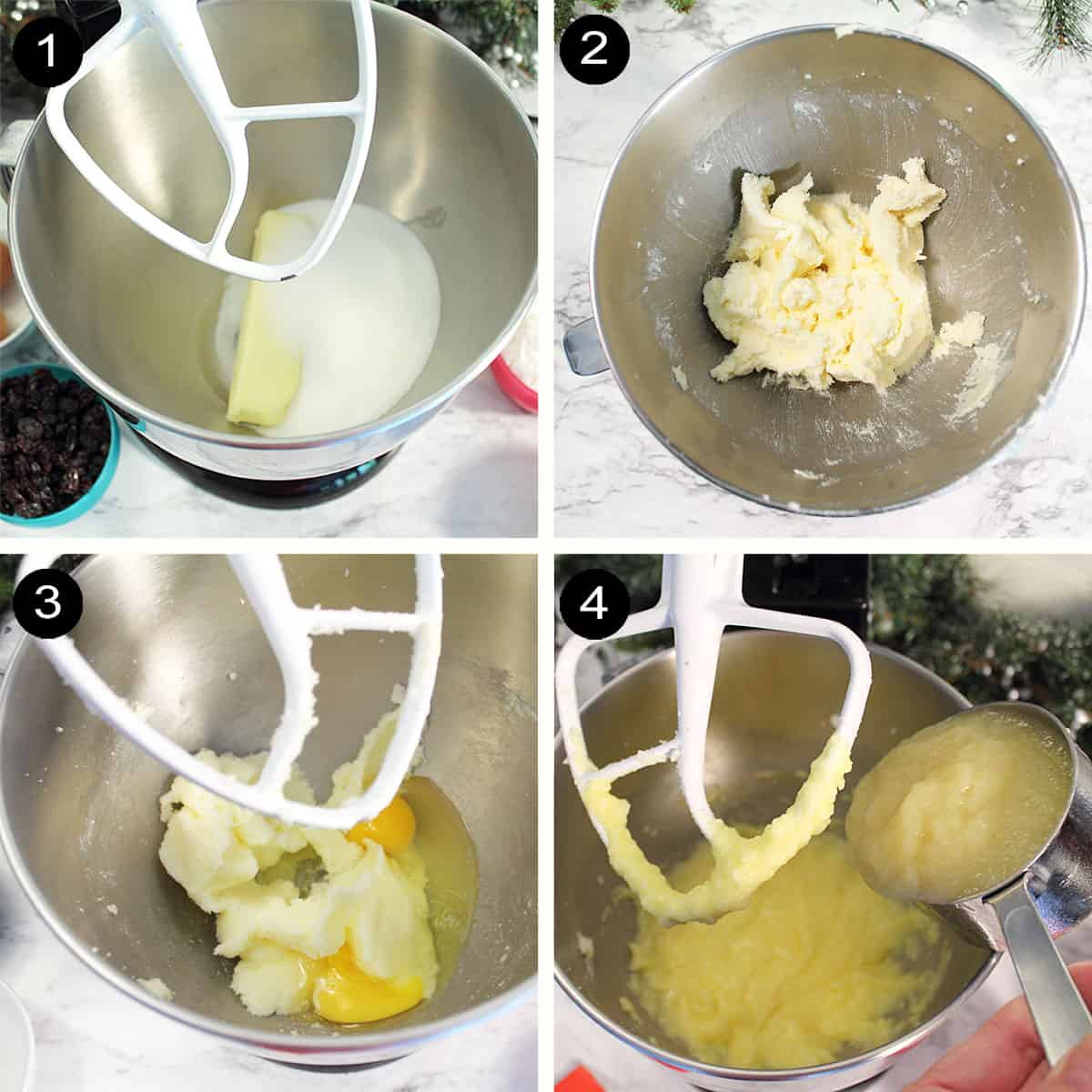 1

2

3

4