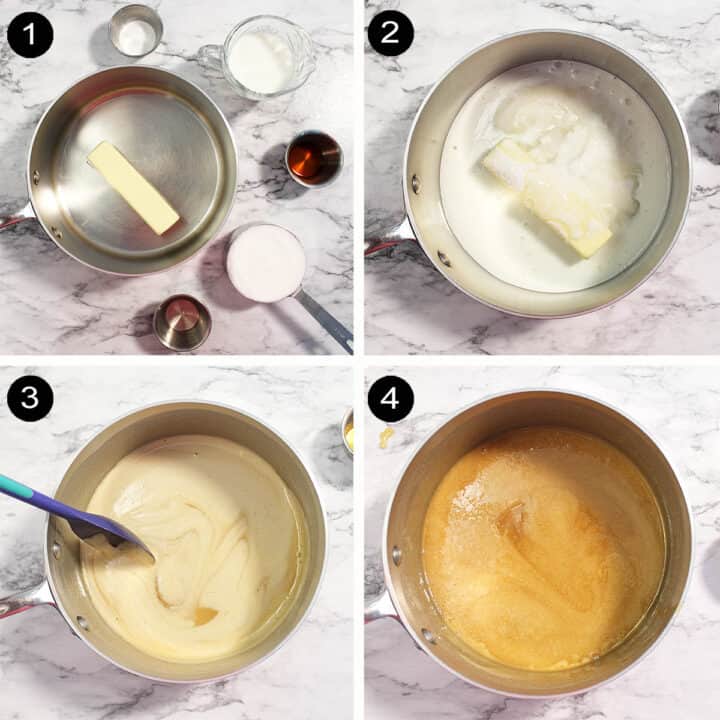 1
2
3
4