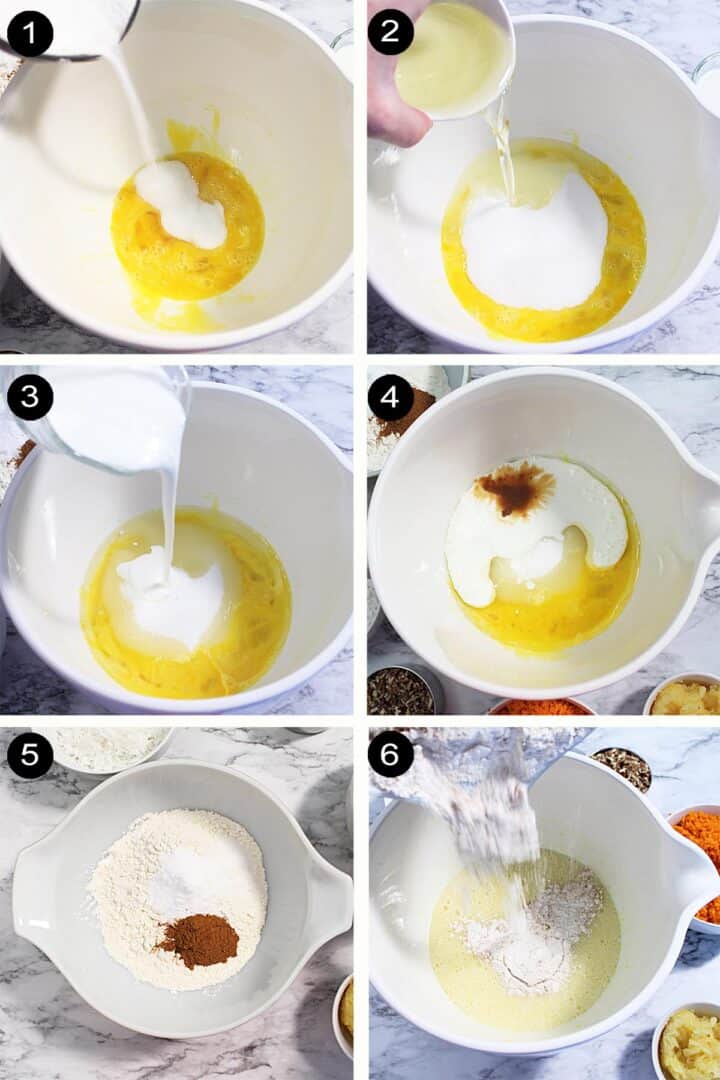 1
2
3
4
5
6