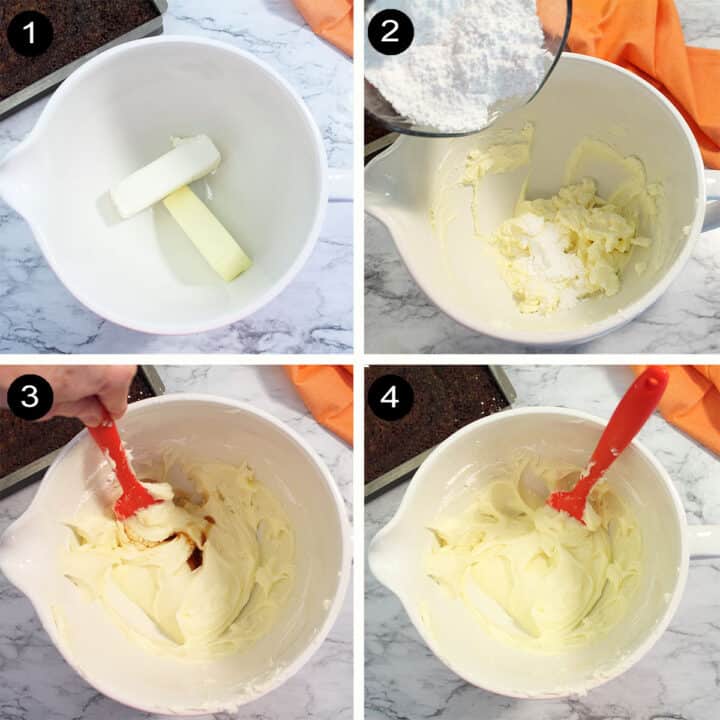 1
2
3
4