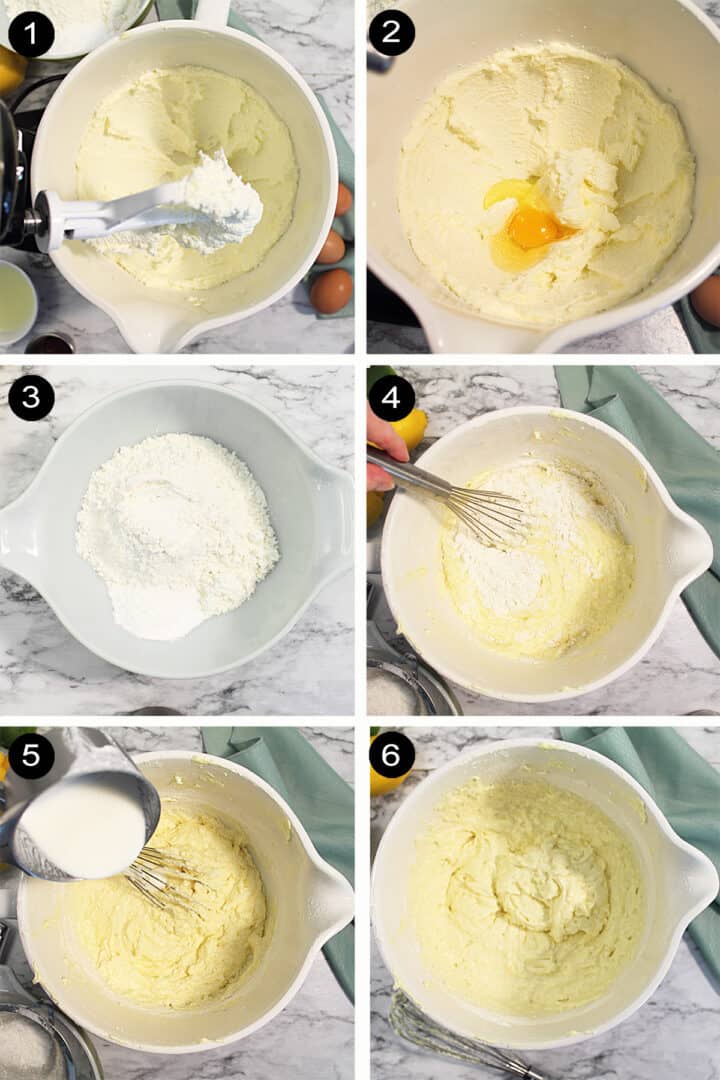 1
2
3
4
5
6