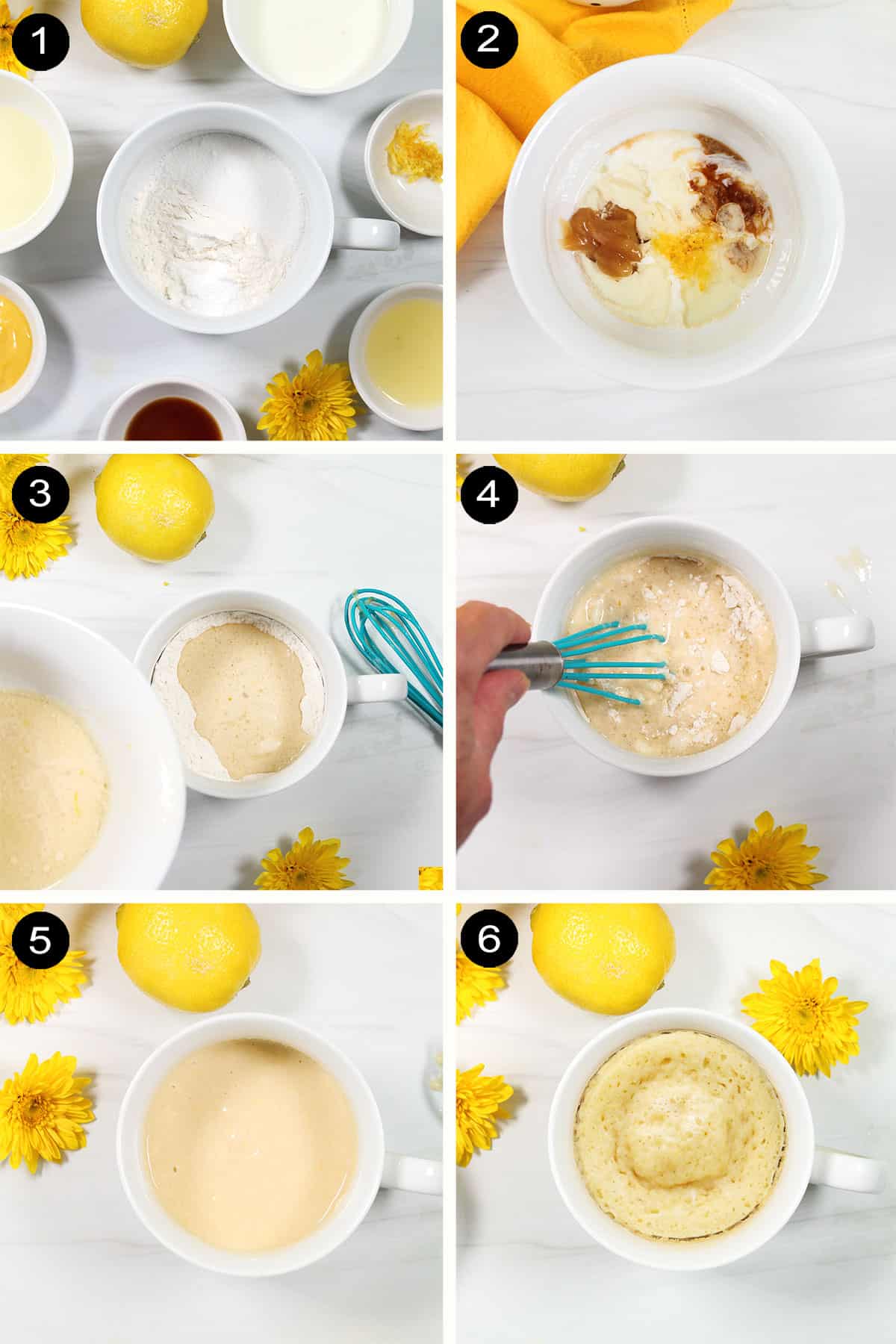 1

2

3

4

5

6