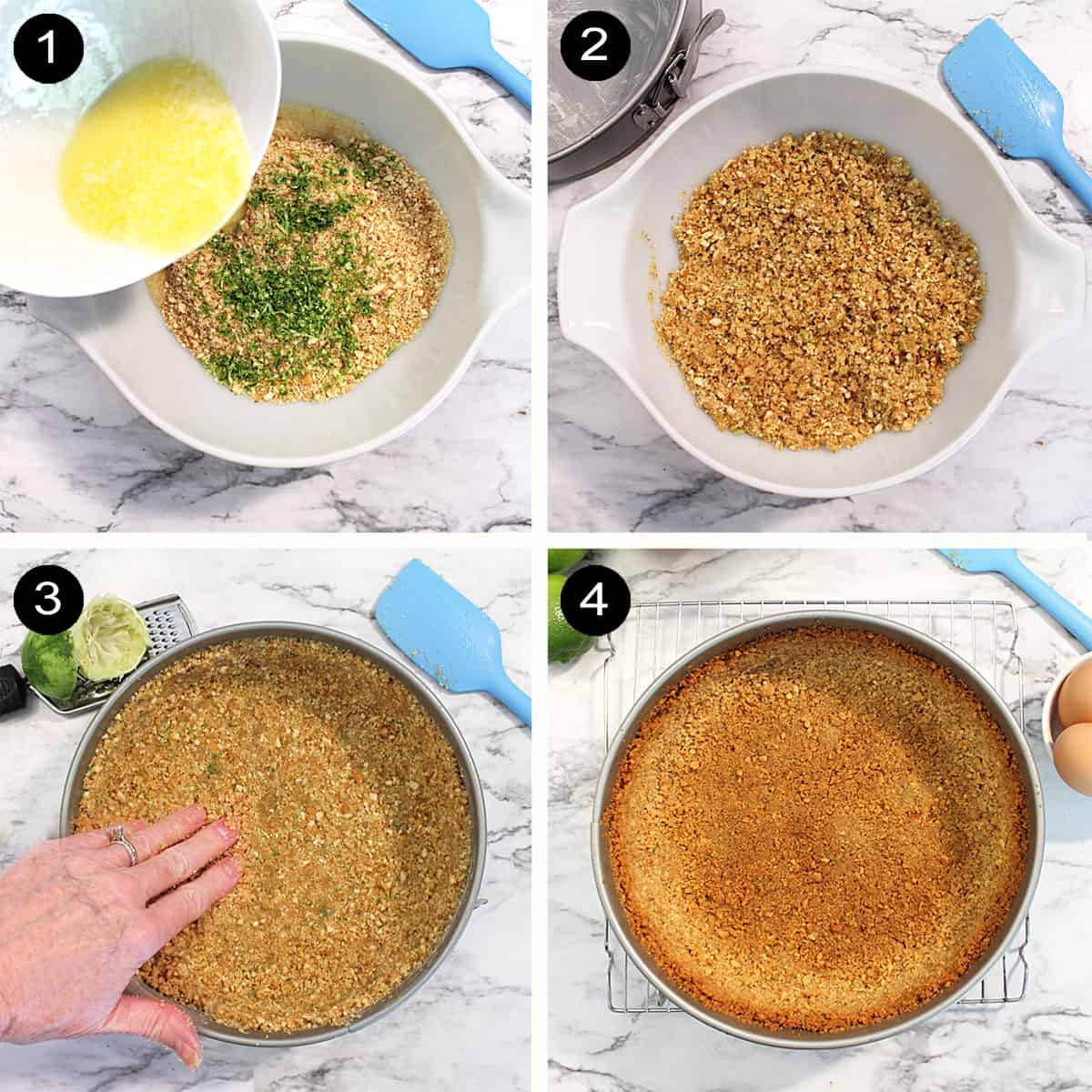 1

2

3

4