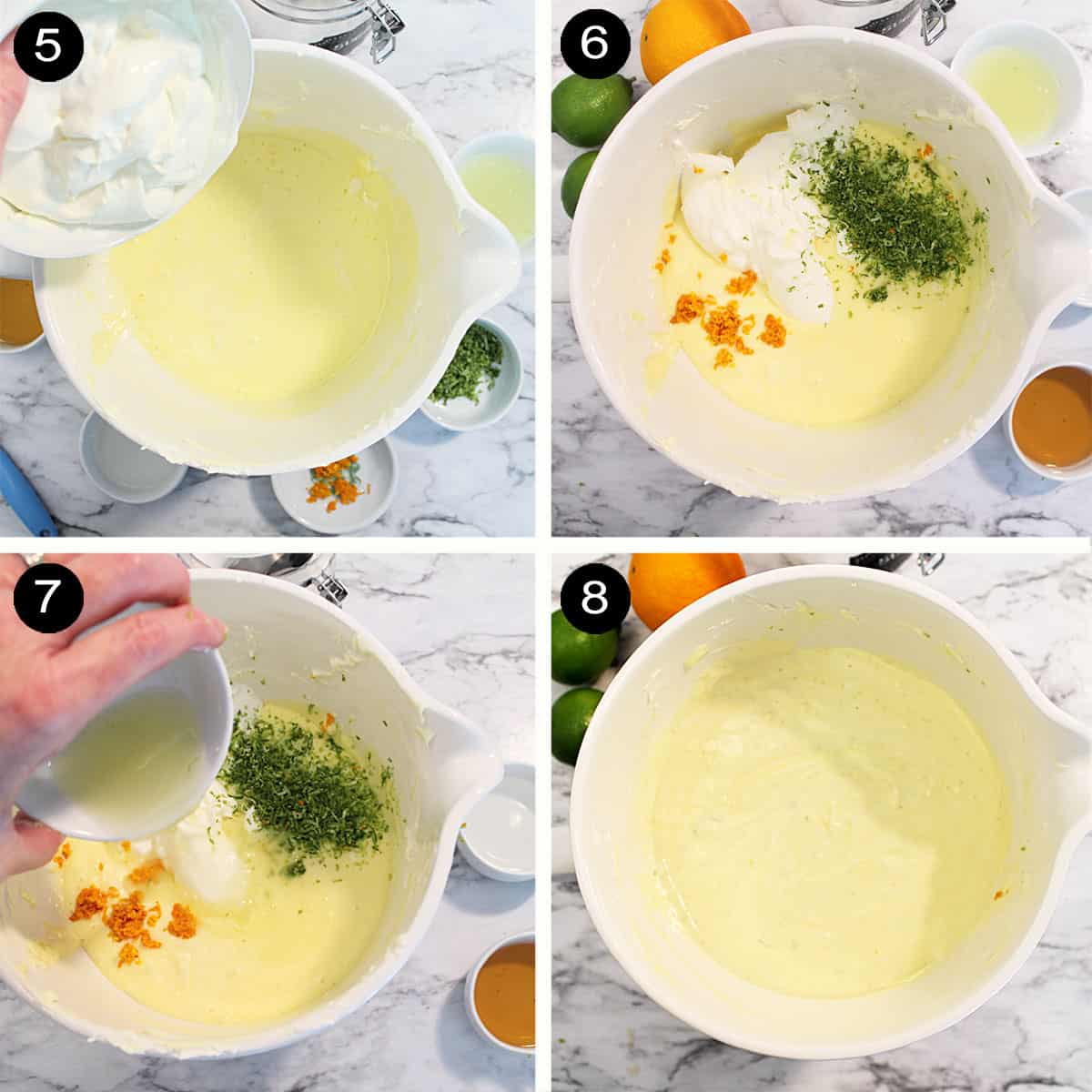 5

6

7

8