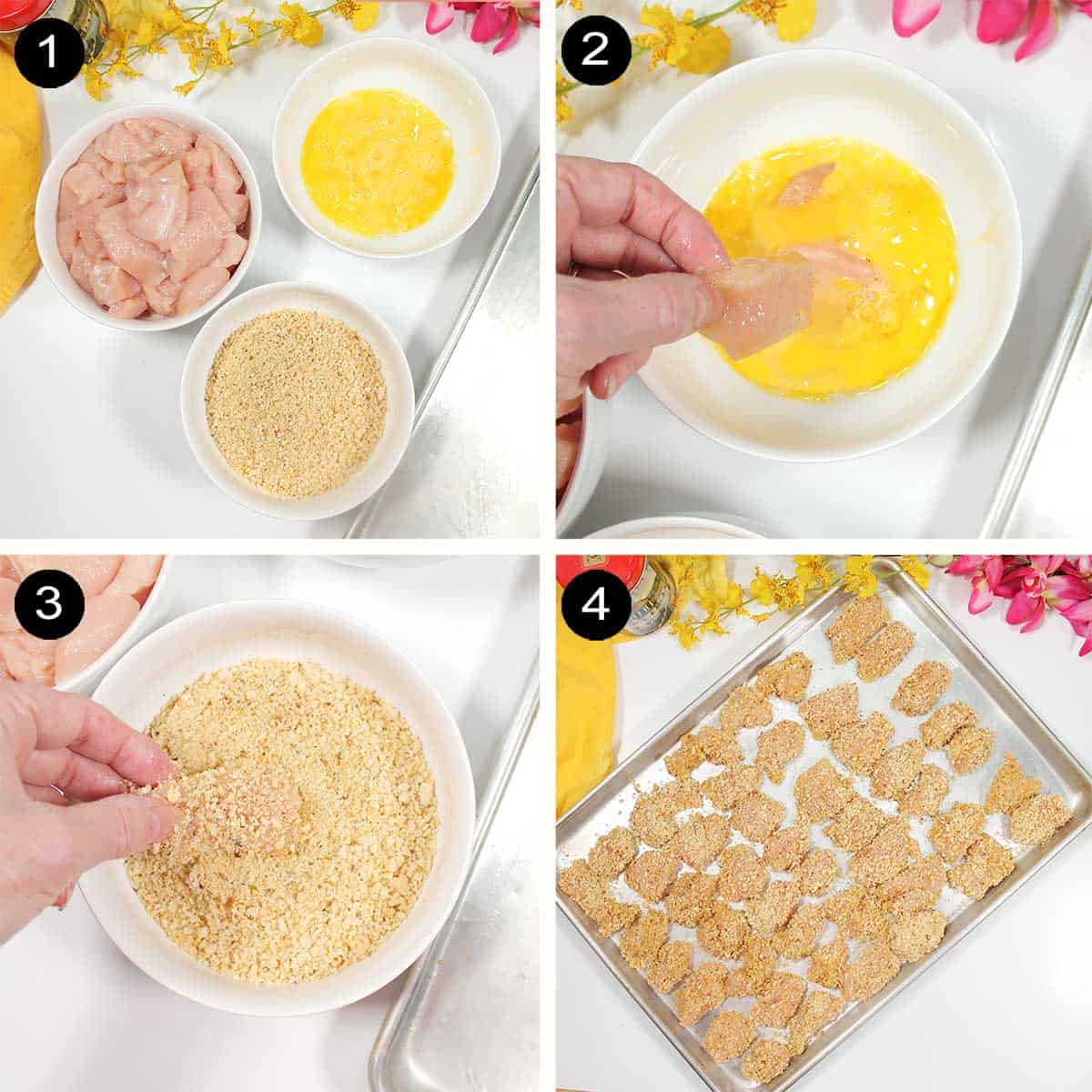 1
2
3
4