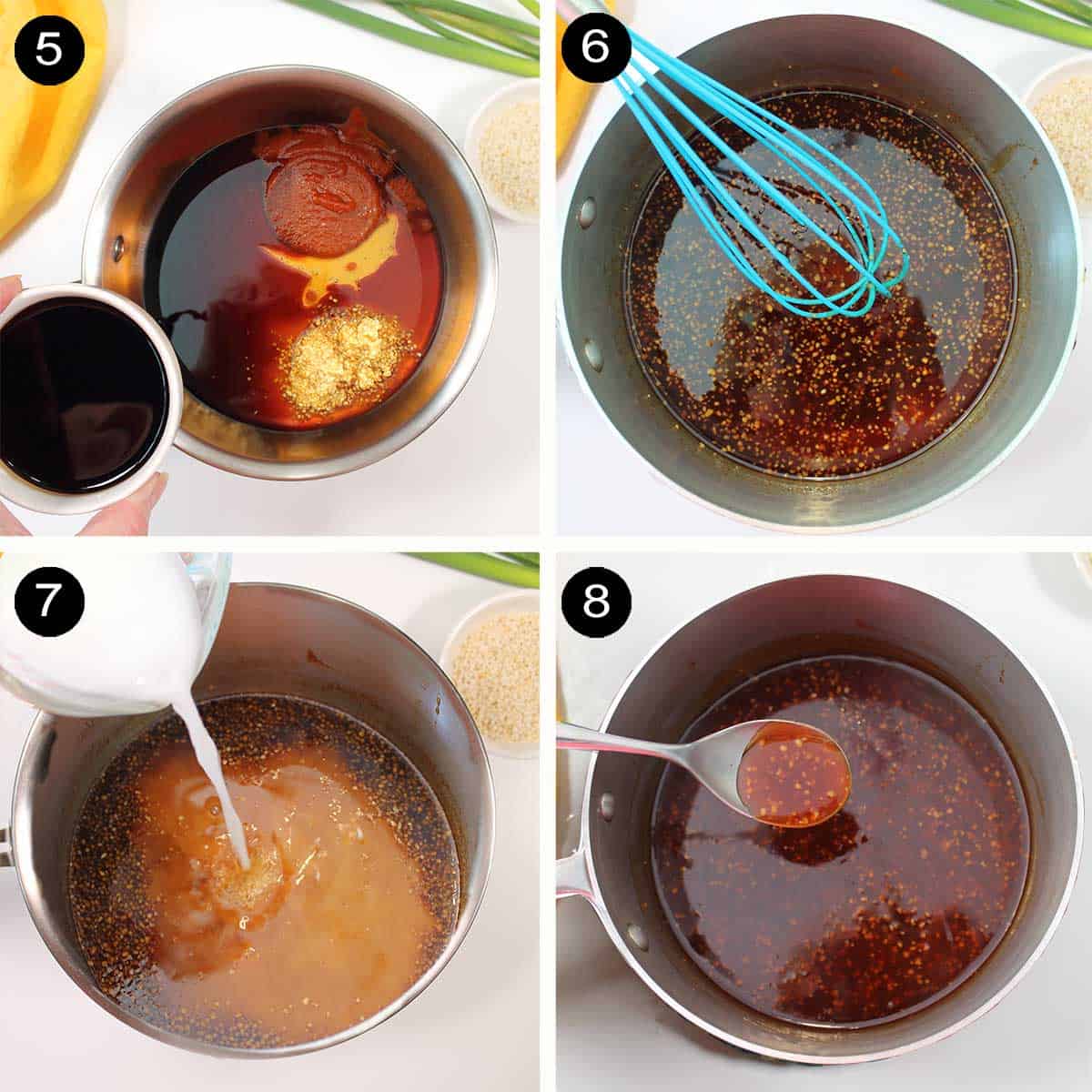 5

6

7

8