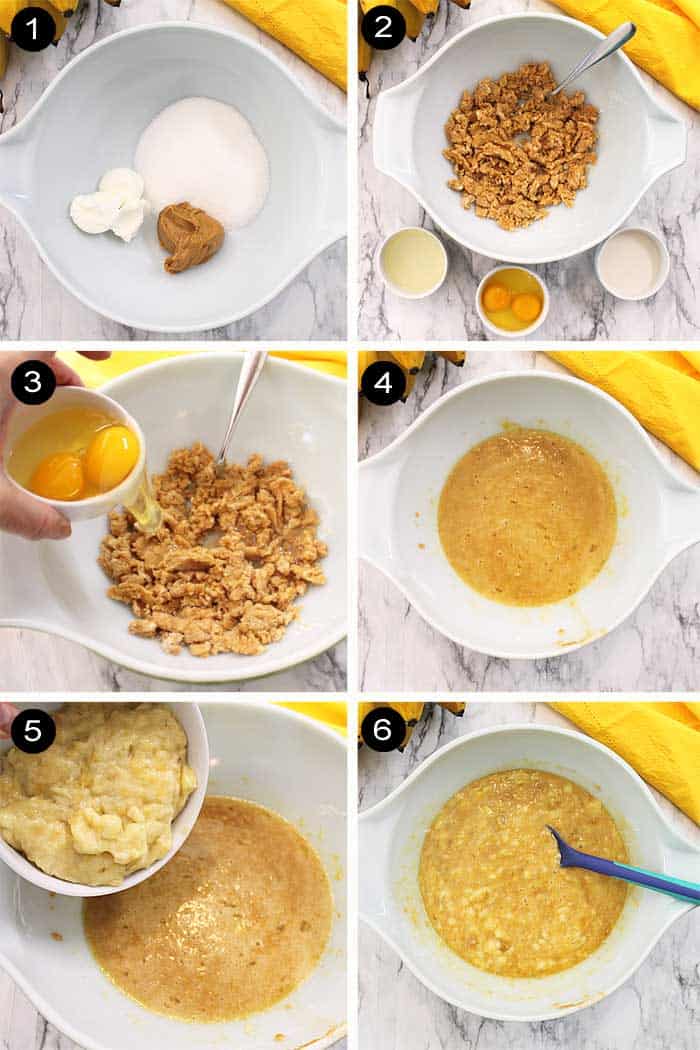 1
2
3
4
5
6