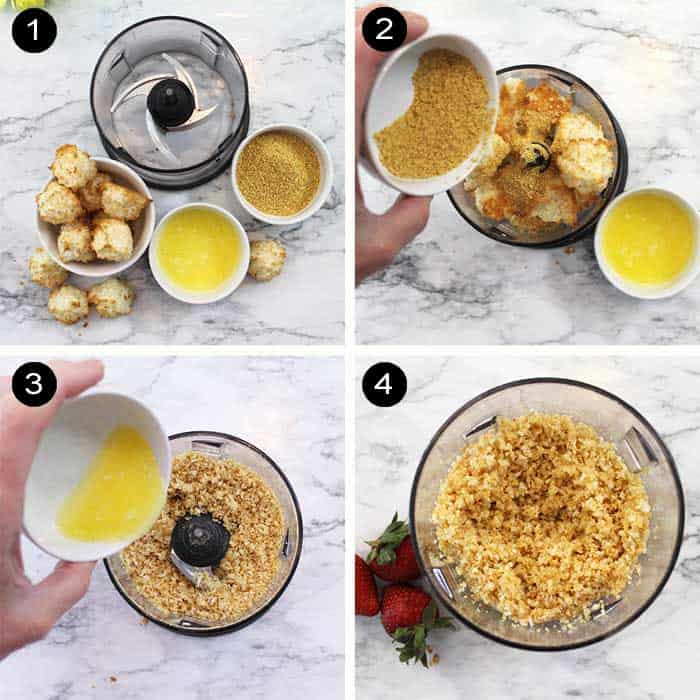 1

2

3

4