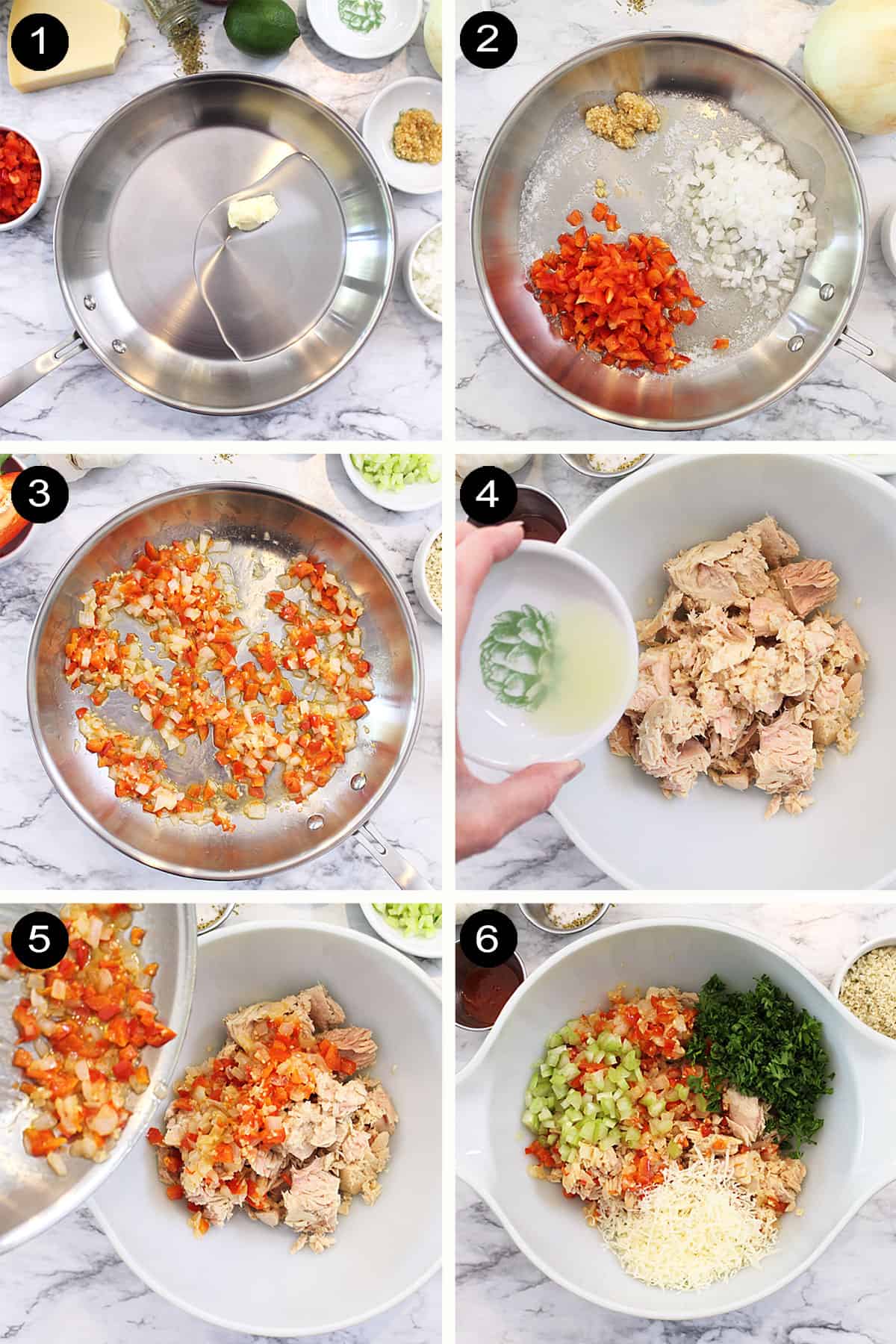 1

2

3

4

5

6