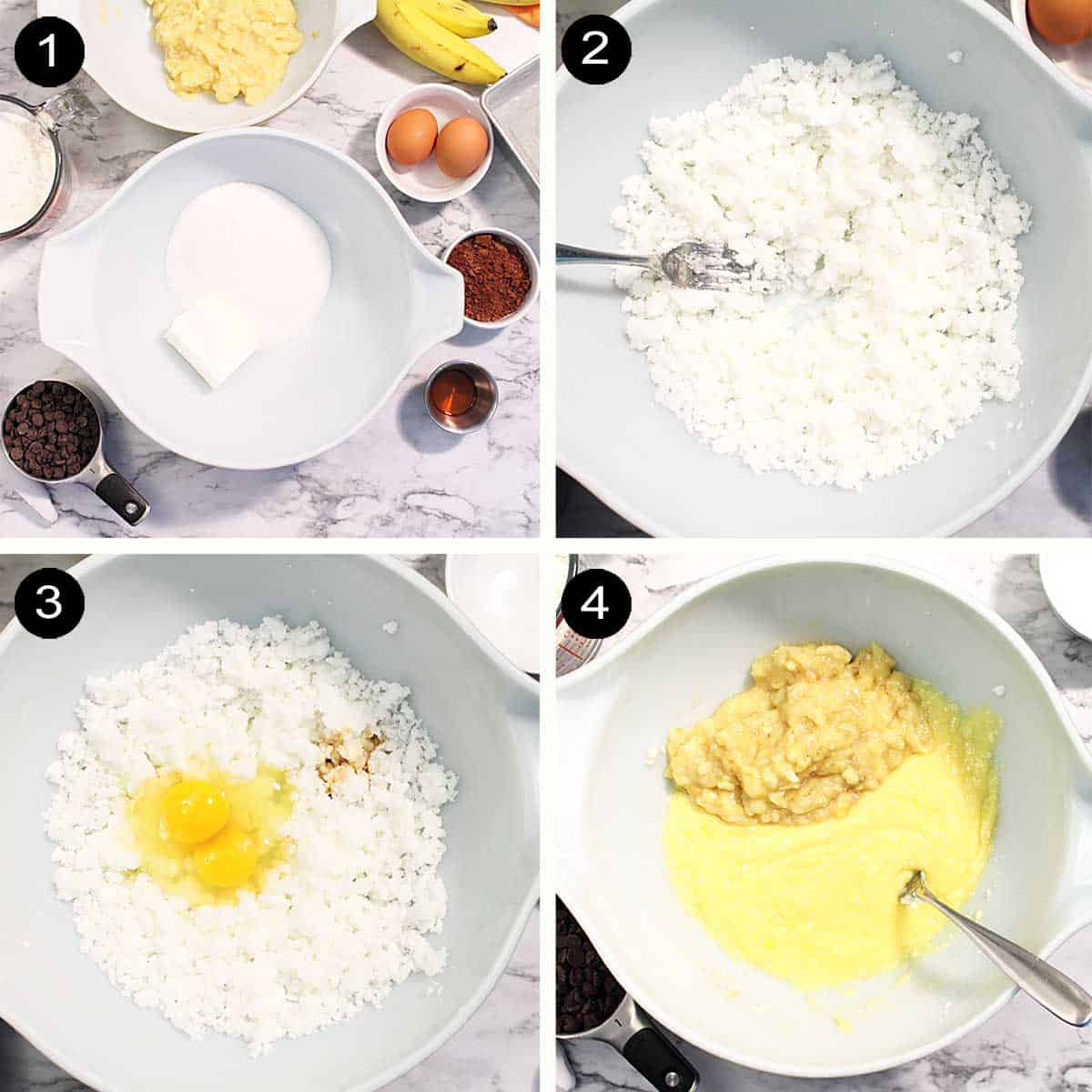 1

2

3

4