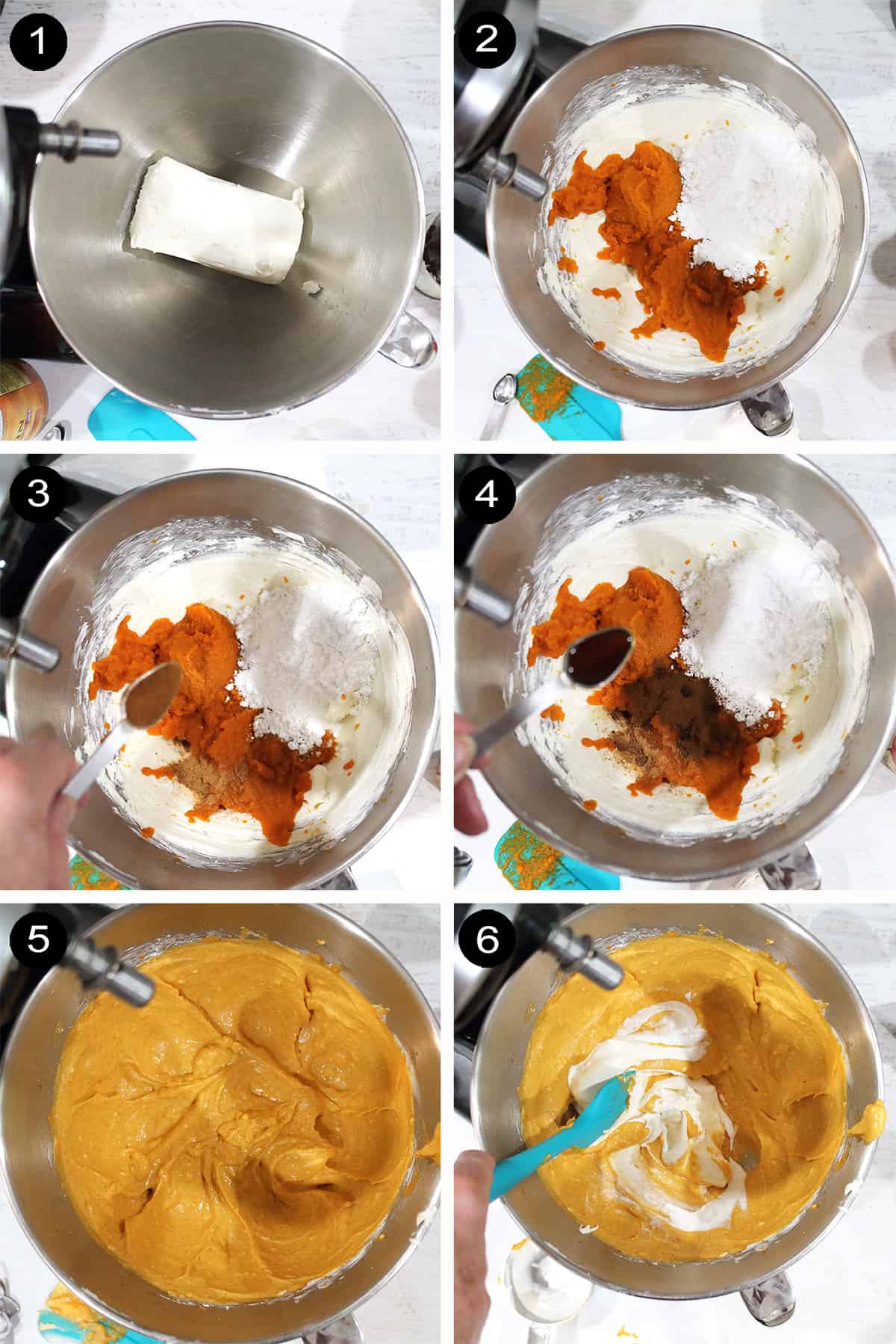 1

2

3

4

5

6