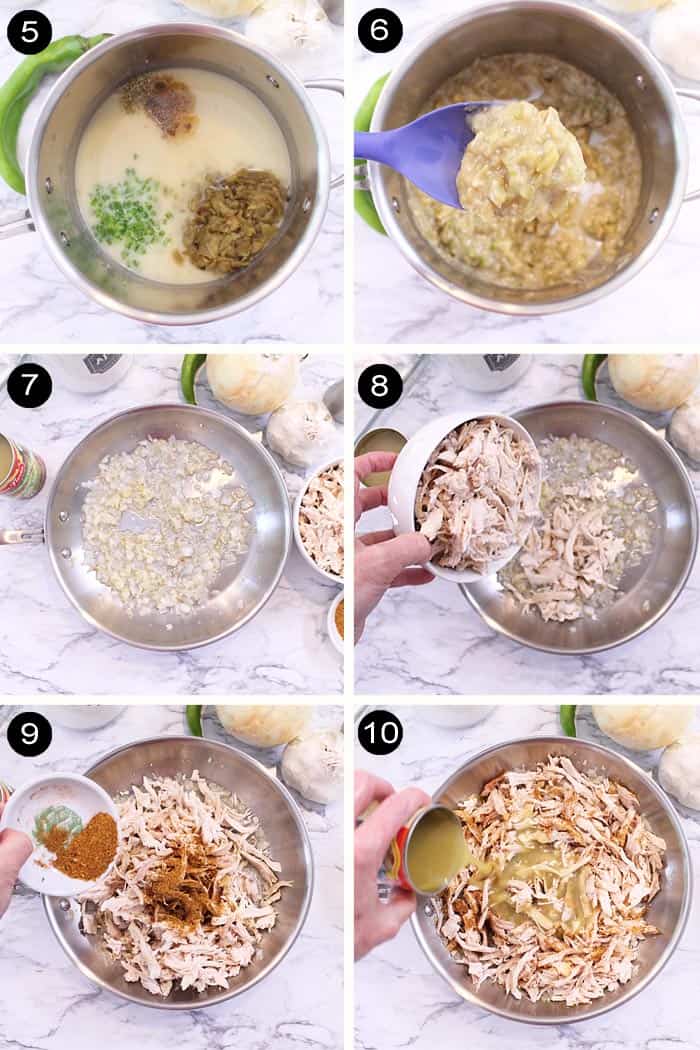 5

6

7

8

9

10