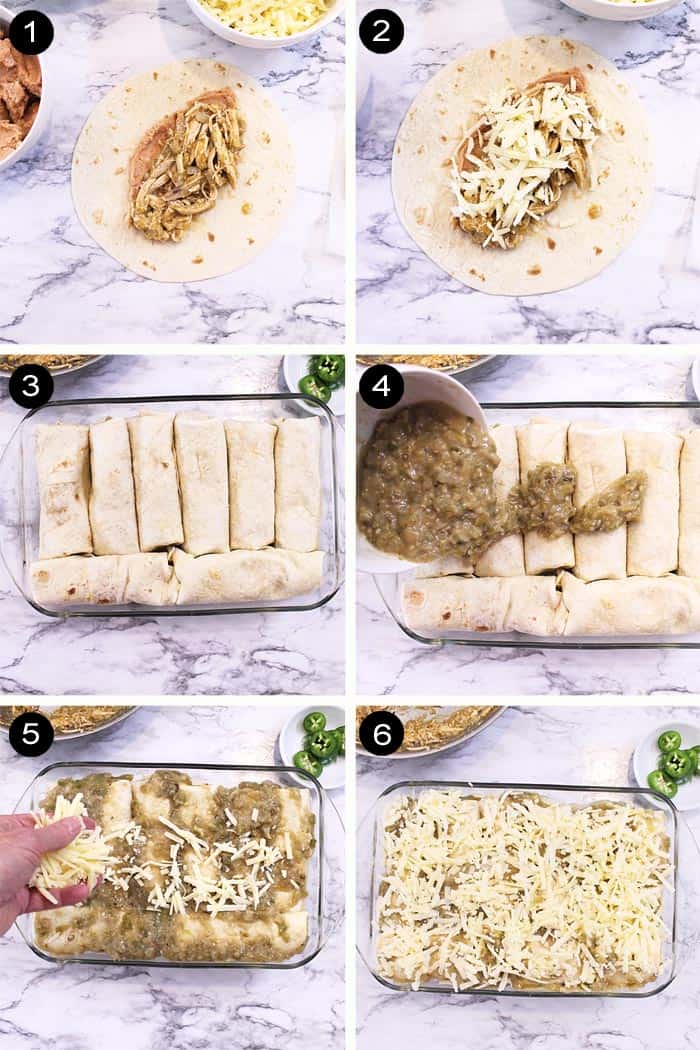 1

2

3

4

5

6