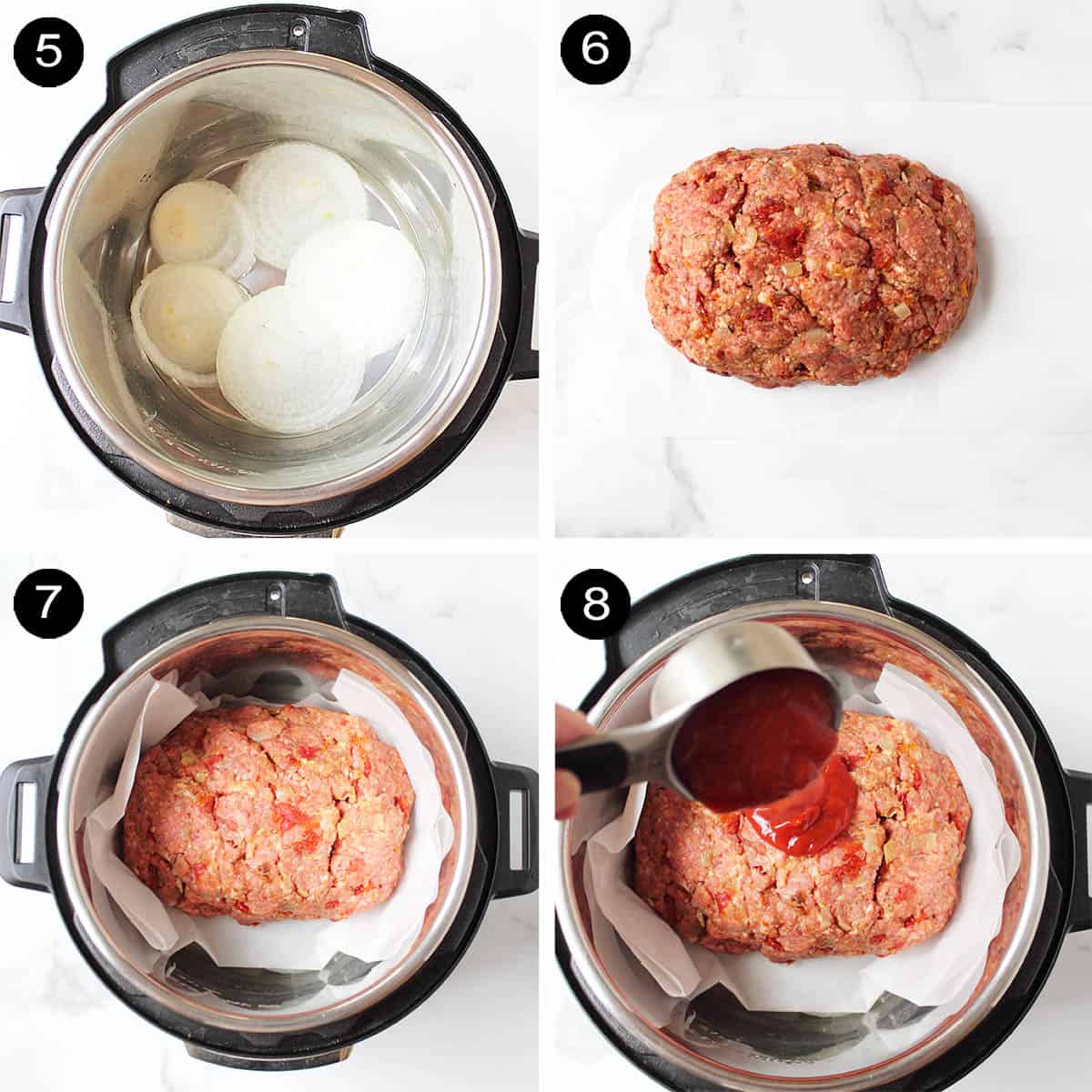 5

6

7

8