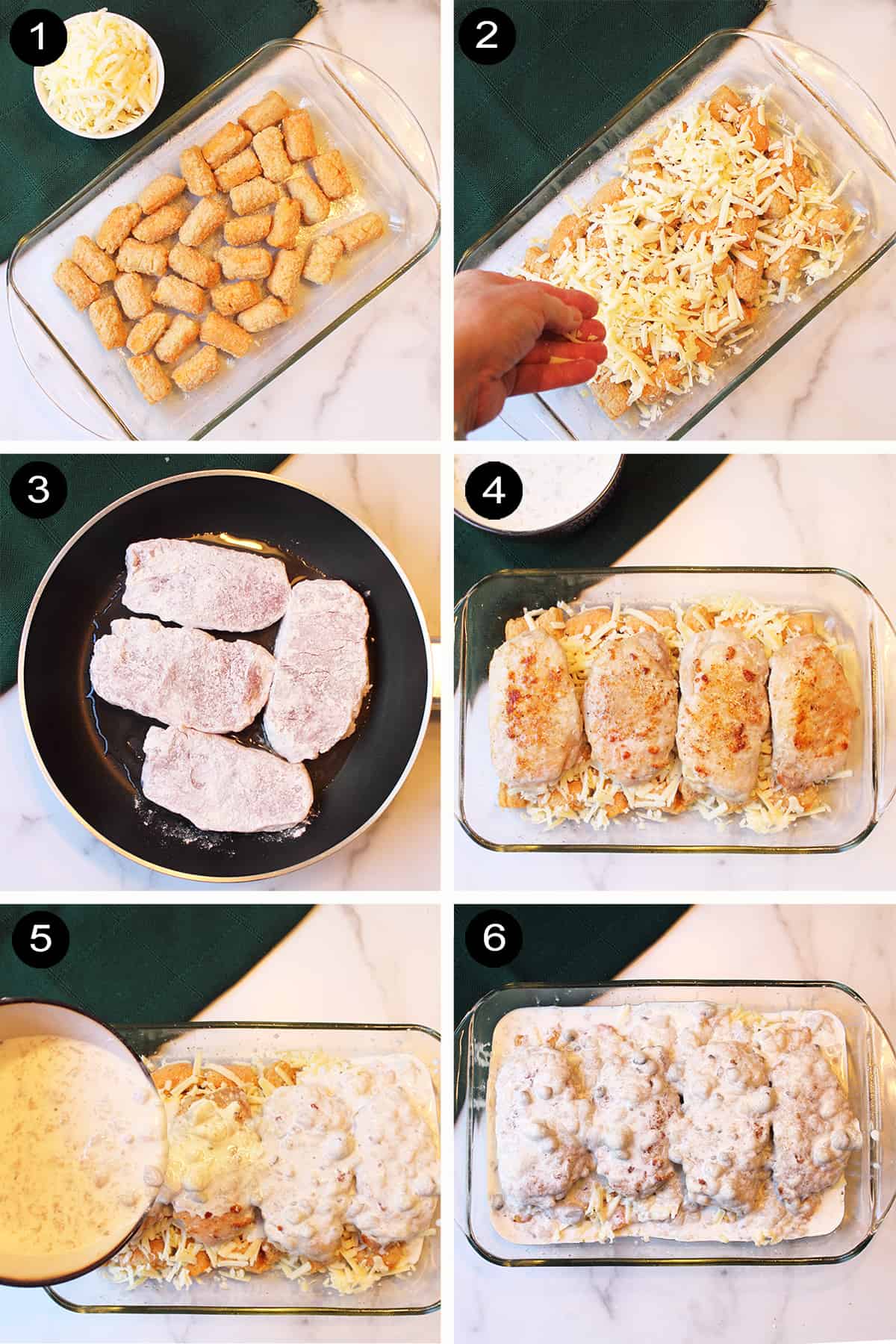 1

2

3

4

5

6