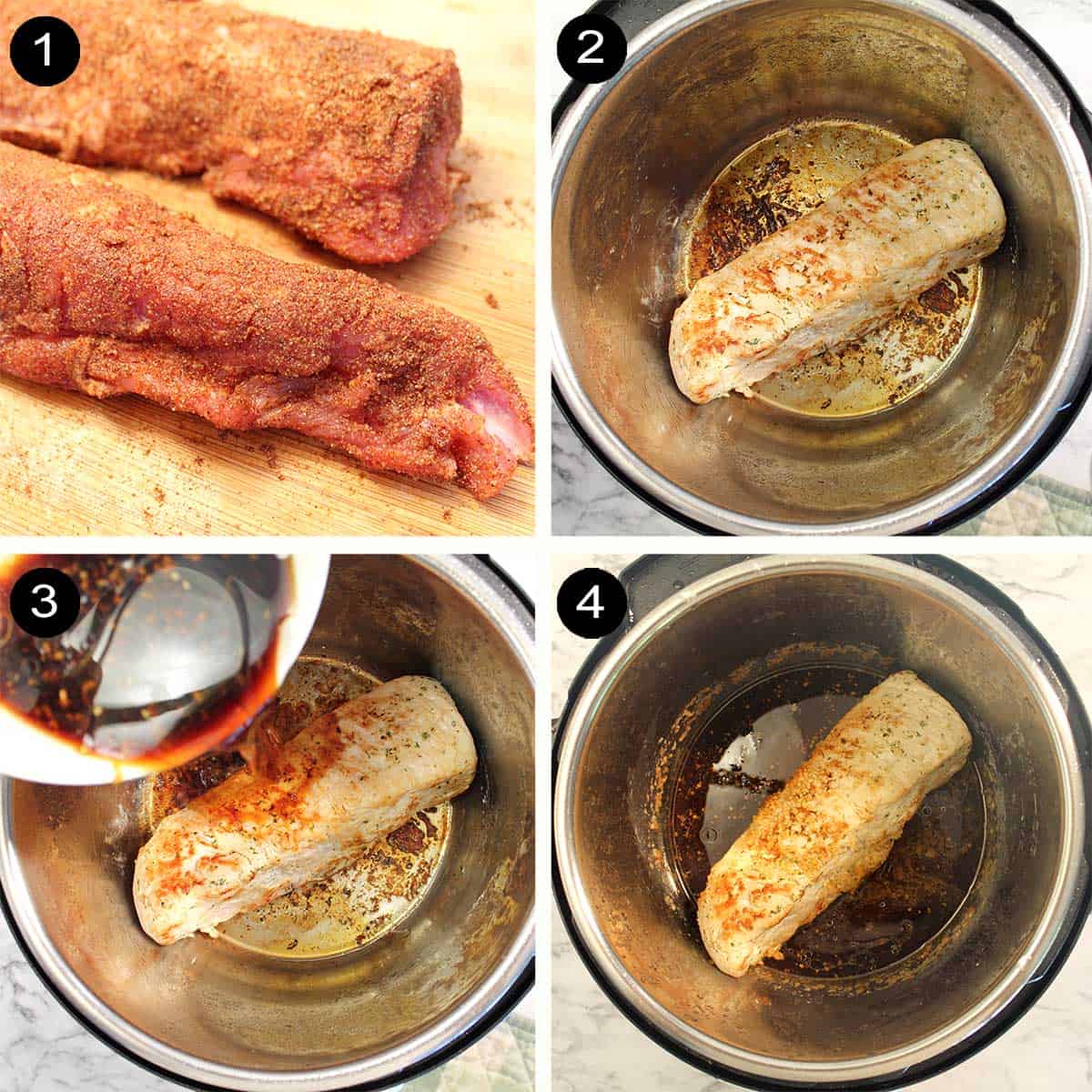 1

2

3

4