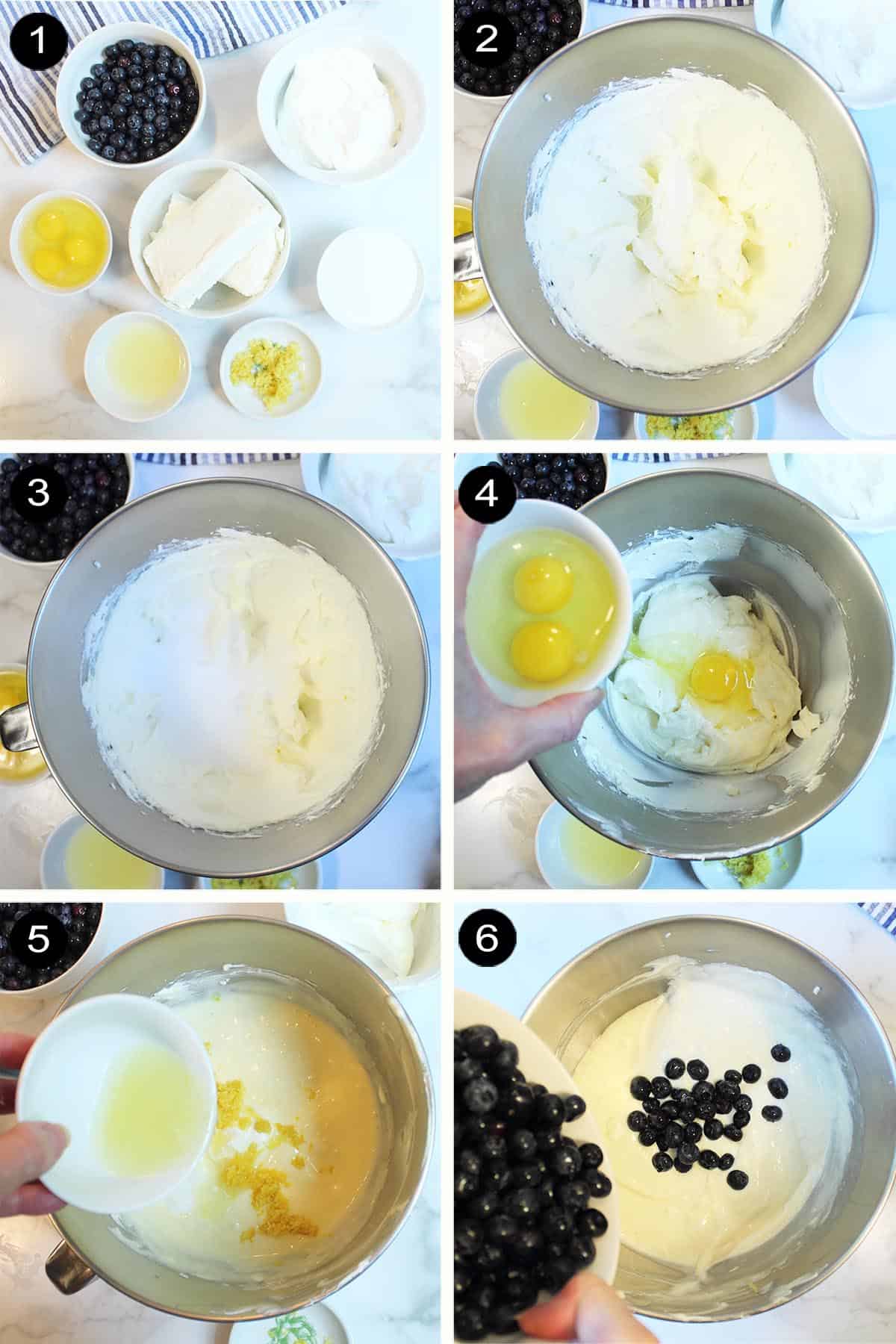 1
2
3
4
5
6