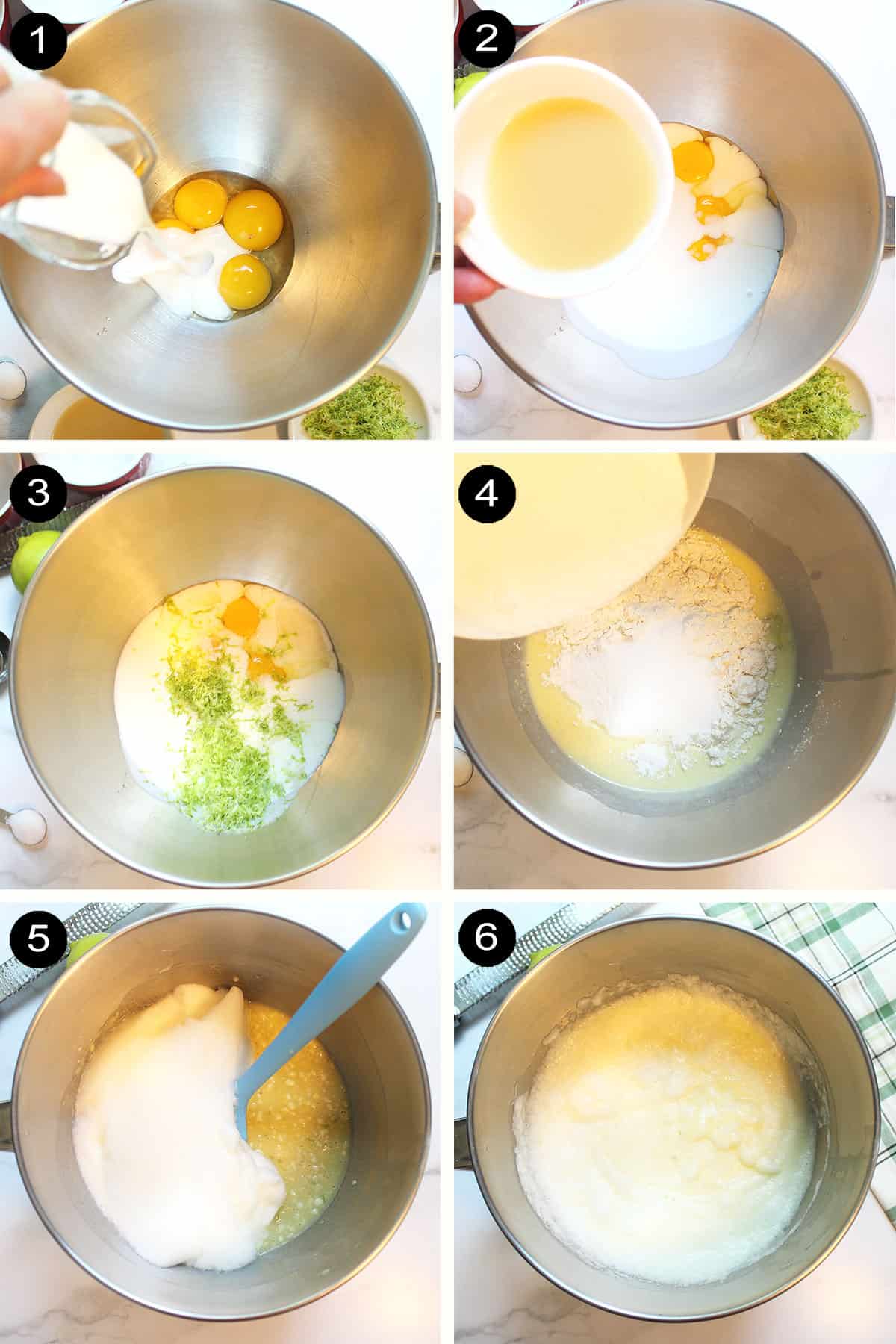 1
2
3
4
5
6