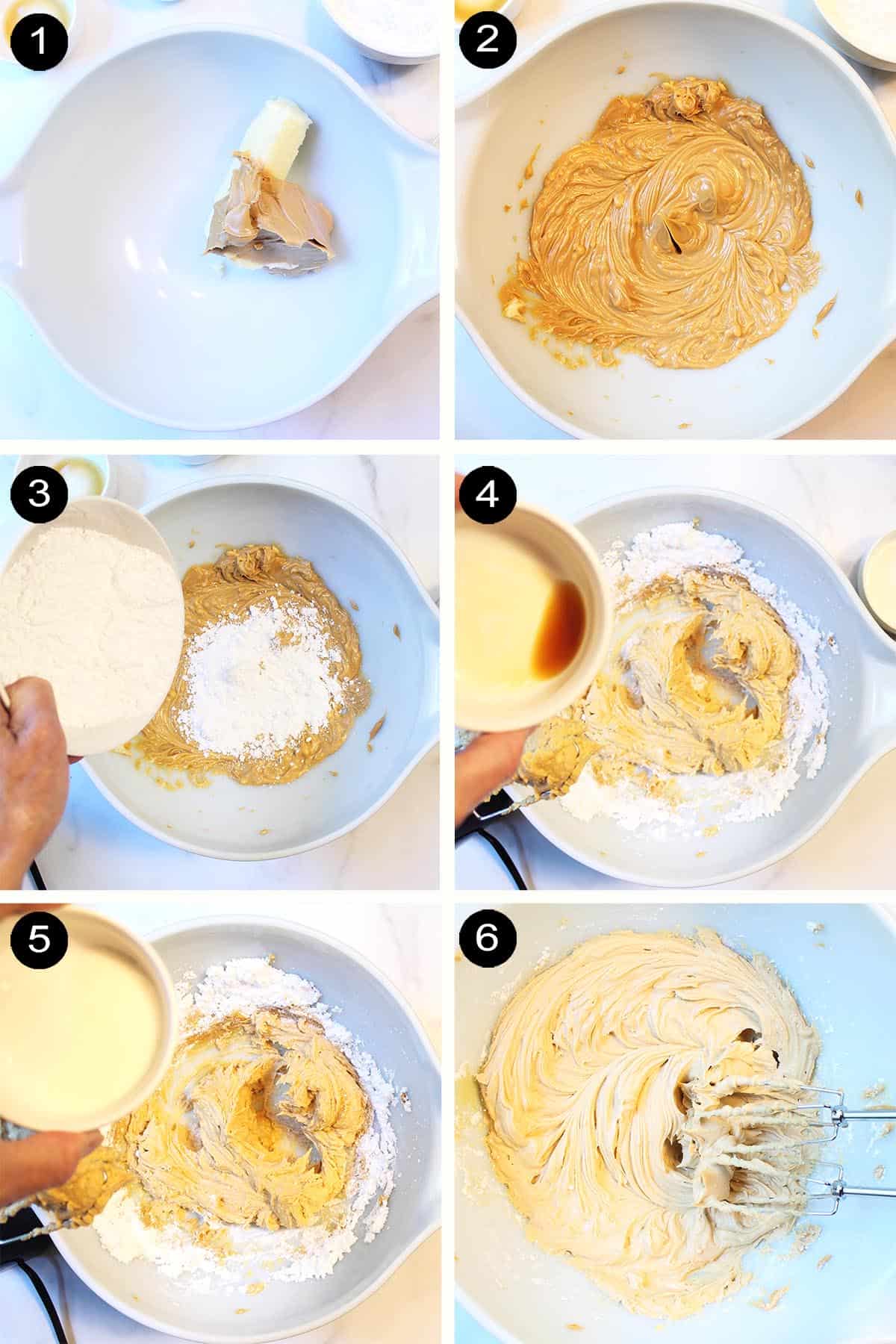 1
2
3
4
5
6