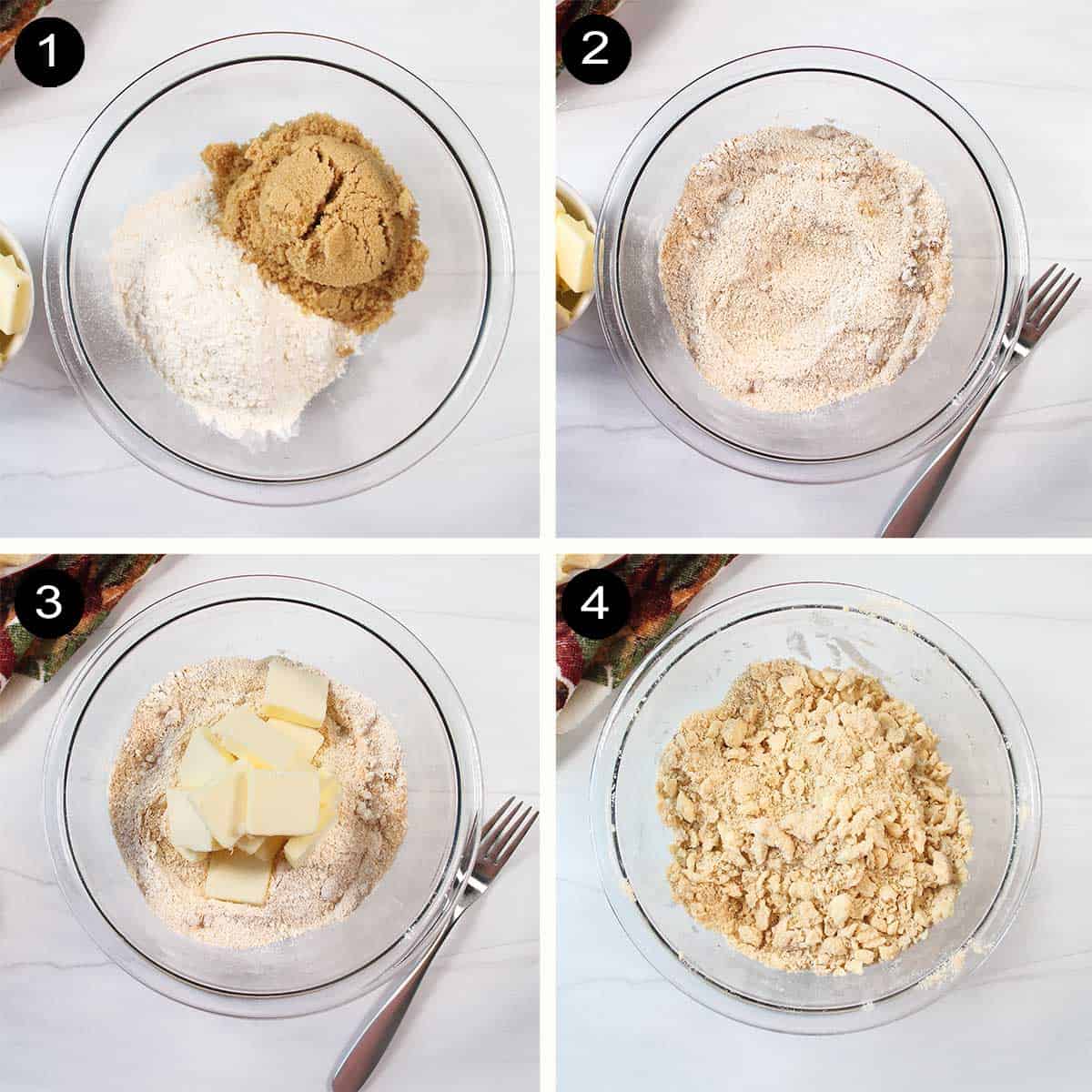 1

2

3

4