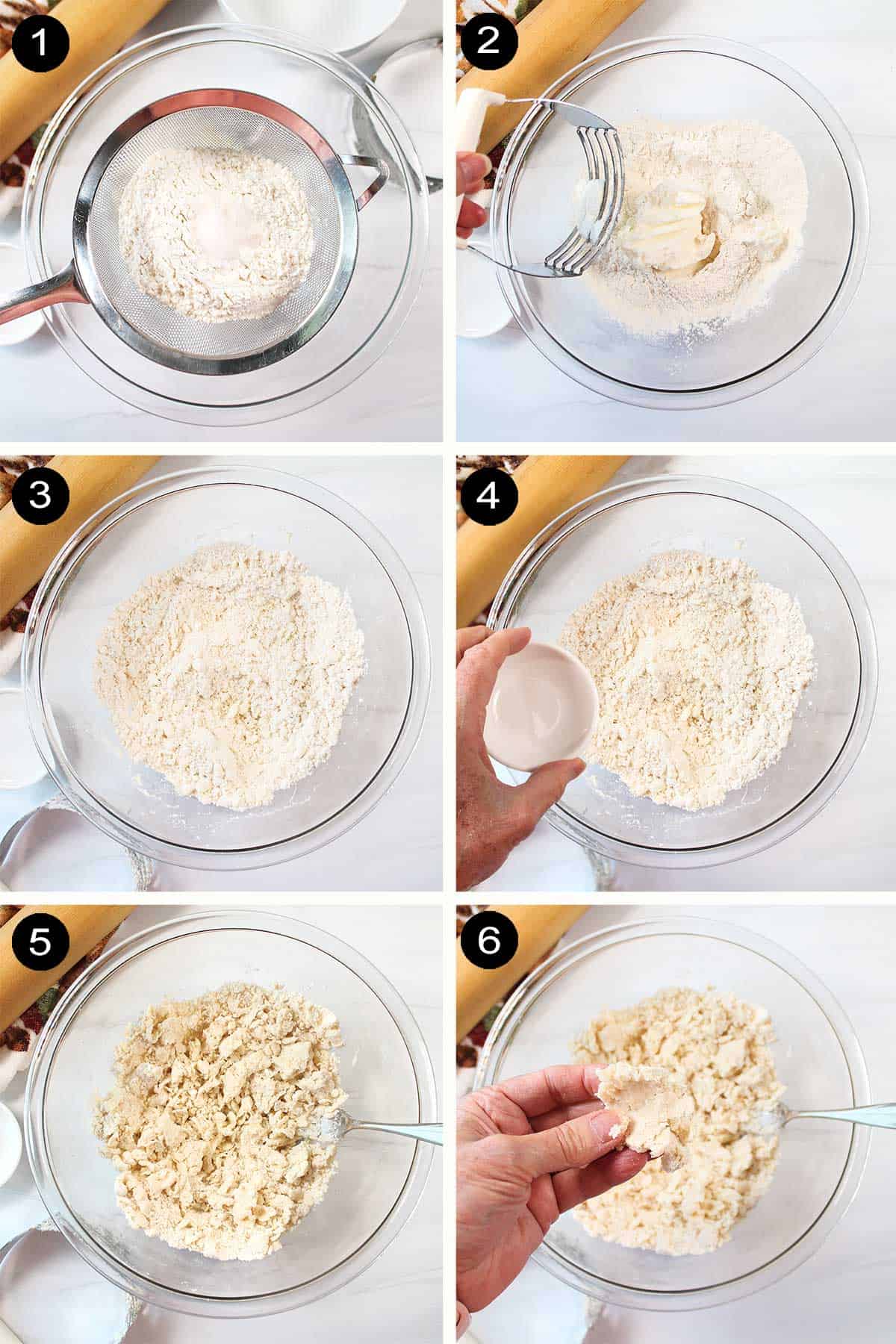 1

2

3

4

5

6