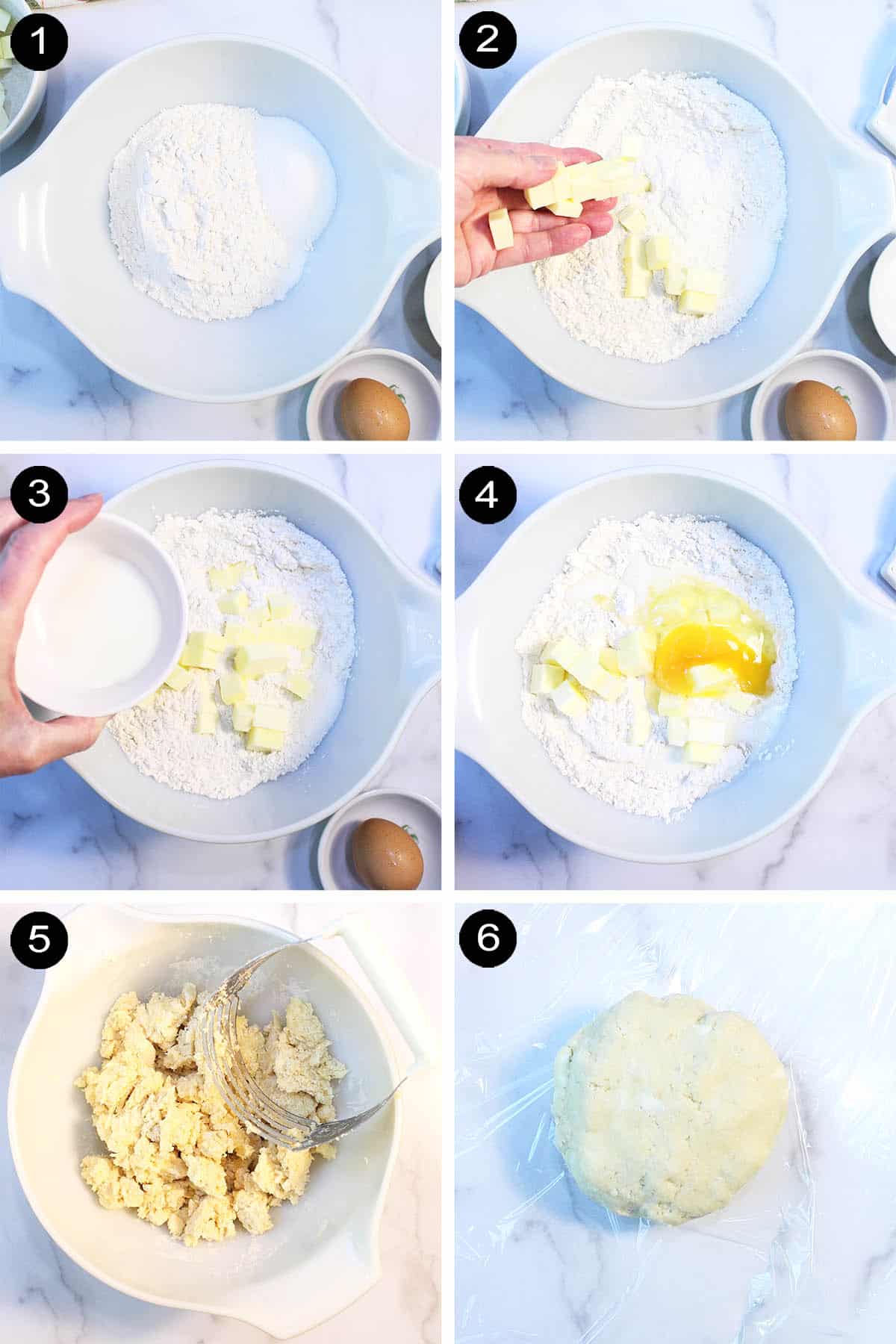 1
2
3
4
5
6