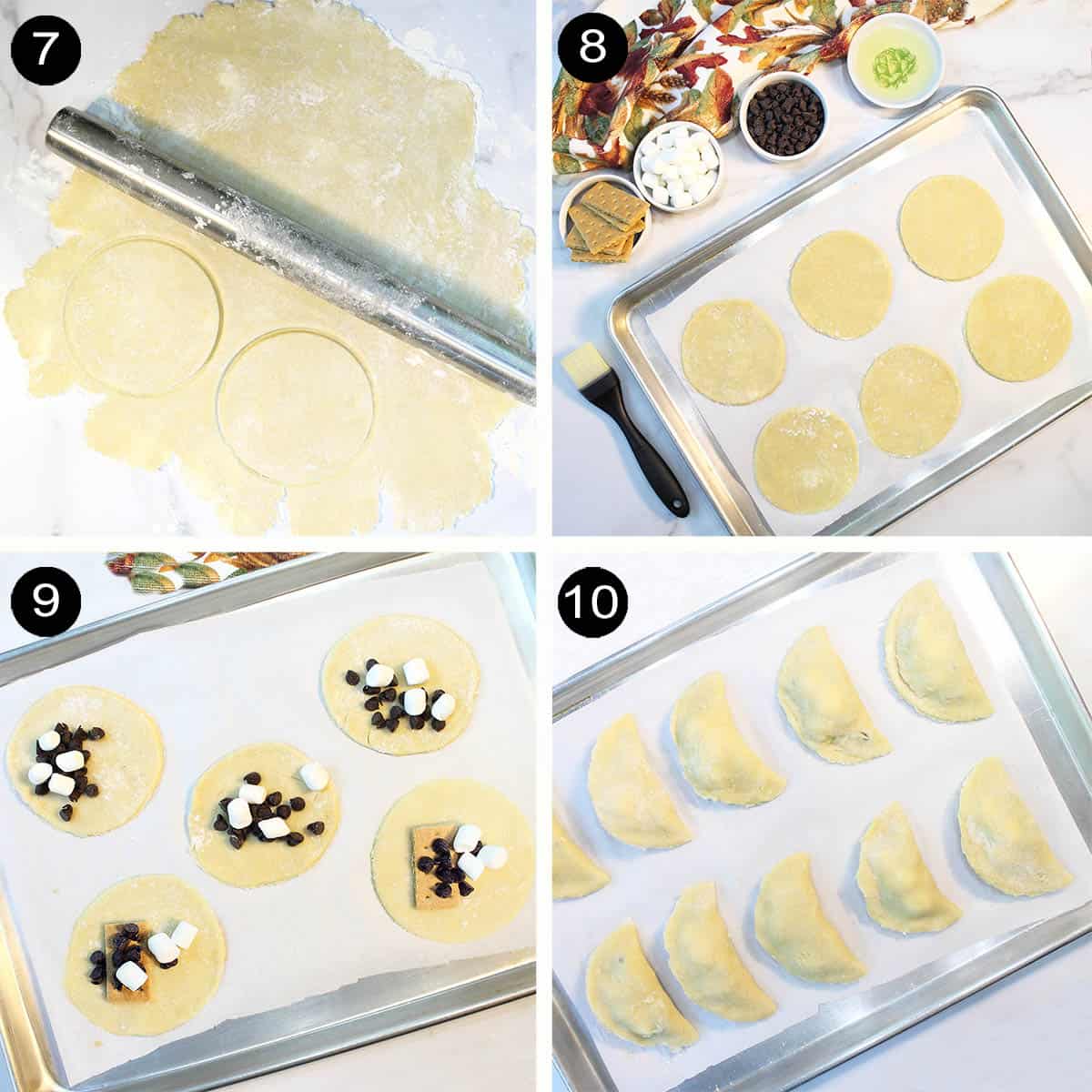 7

8

9

10