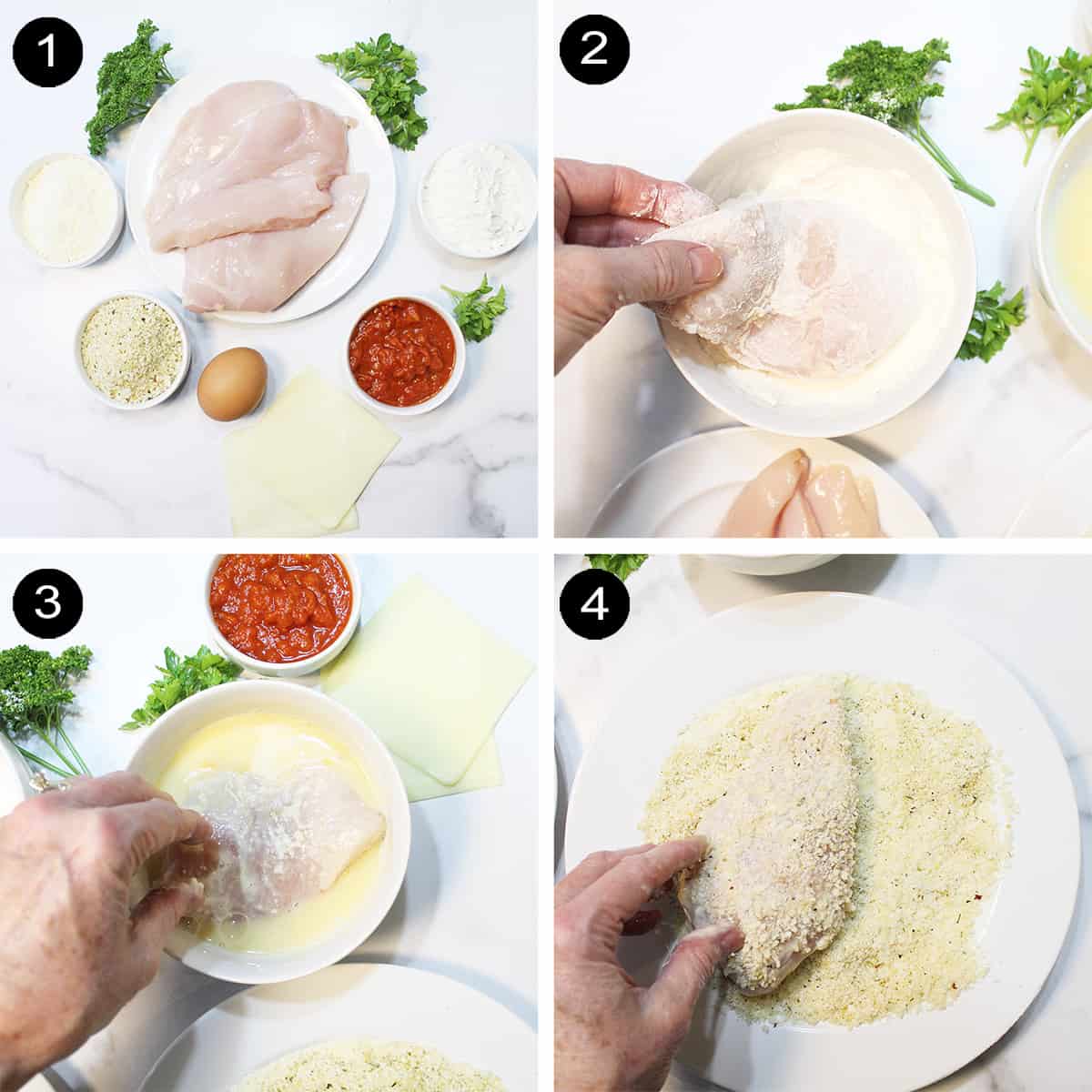 1

2

3

4