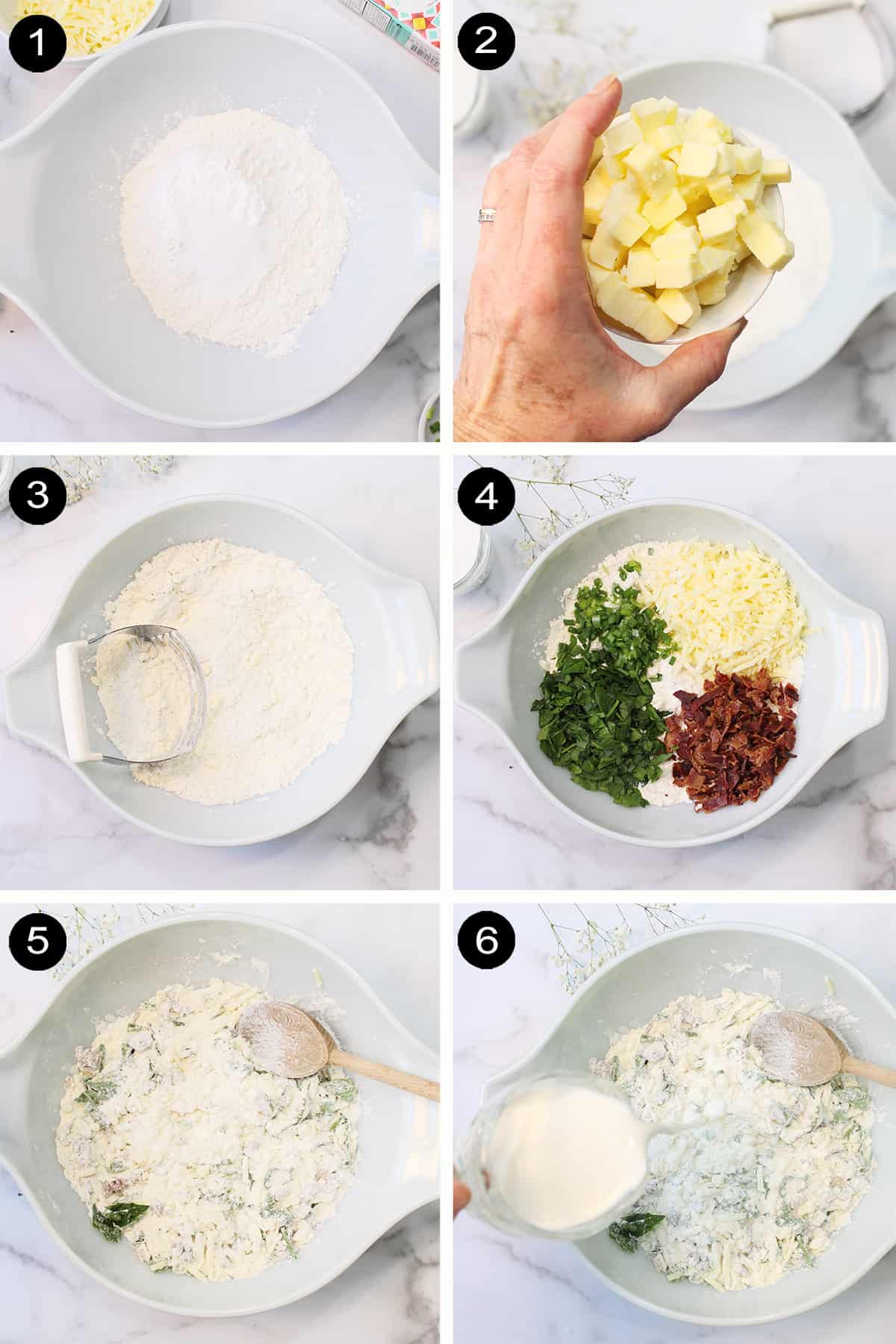 1
2
3
4
5
6