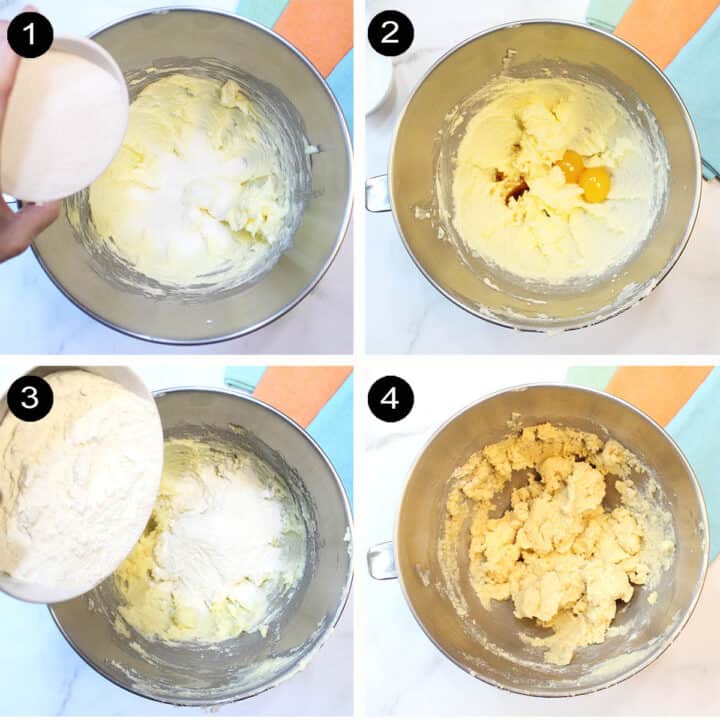 1

2

3

4